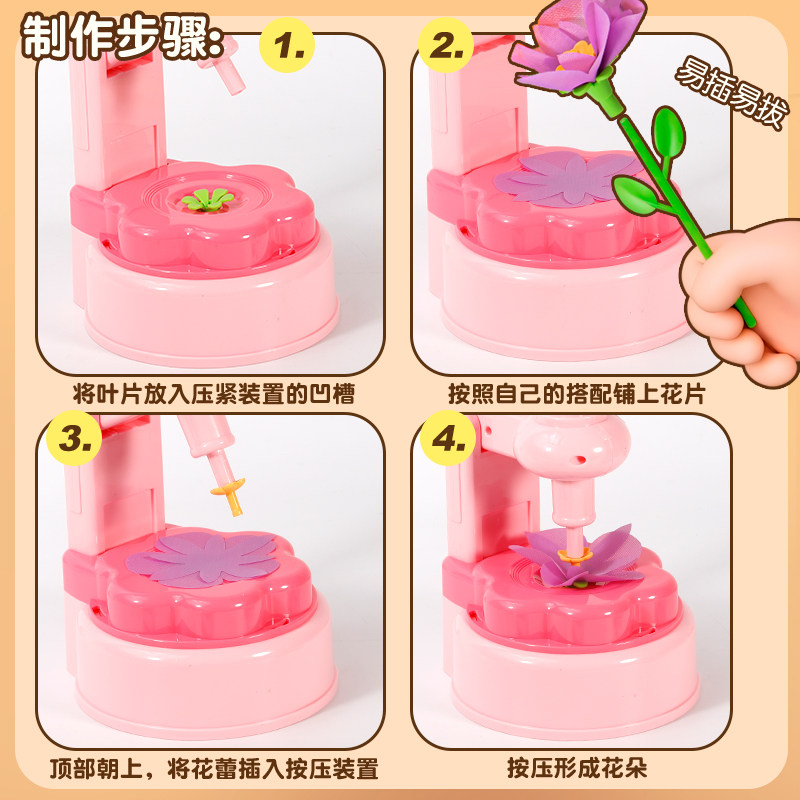 制作步骤:

1.

将叶片放入压紧装置的凹槽

2.

易插易拔

按照自己的搭配铺上花片

3.

顶部朝上，将花蕾插入按压装置

4.

按压形成花朵