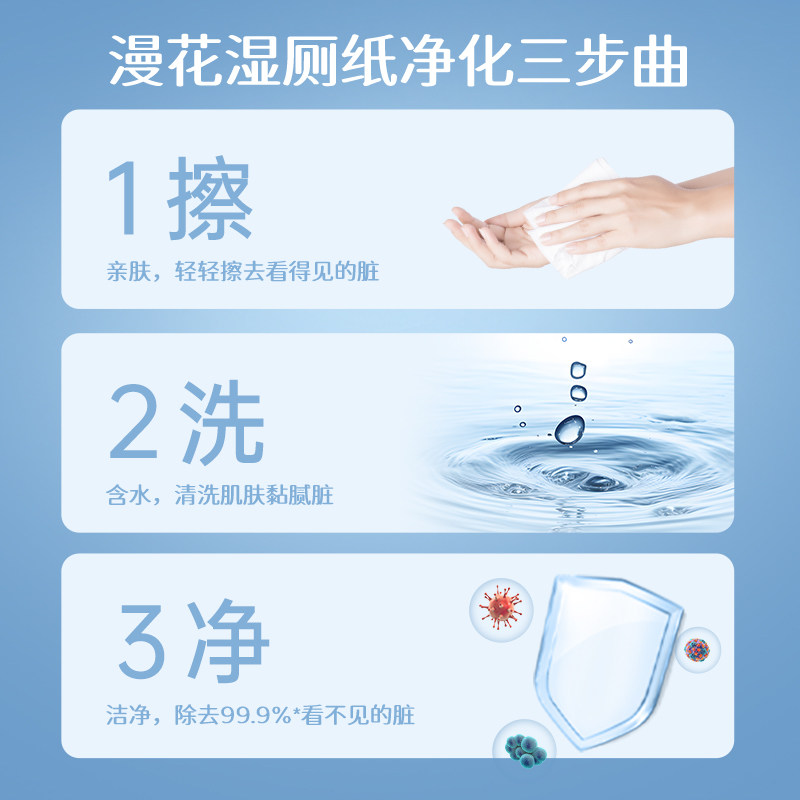 漫花湿厕纸净化三步曲

1 擦

亲肤，轻轻擦去看得见的脏

2 洗

含水，清洗肌肤黏腻脏

3 净

洁净，除去99.9%*看不见的脏