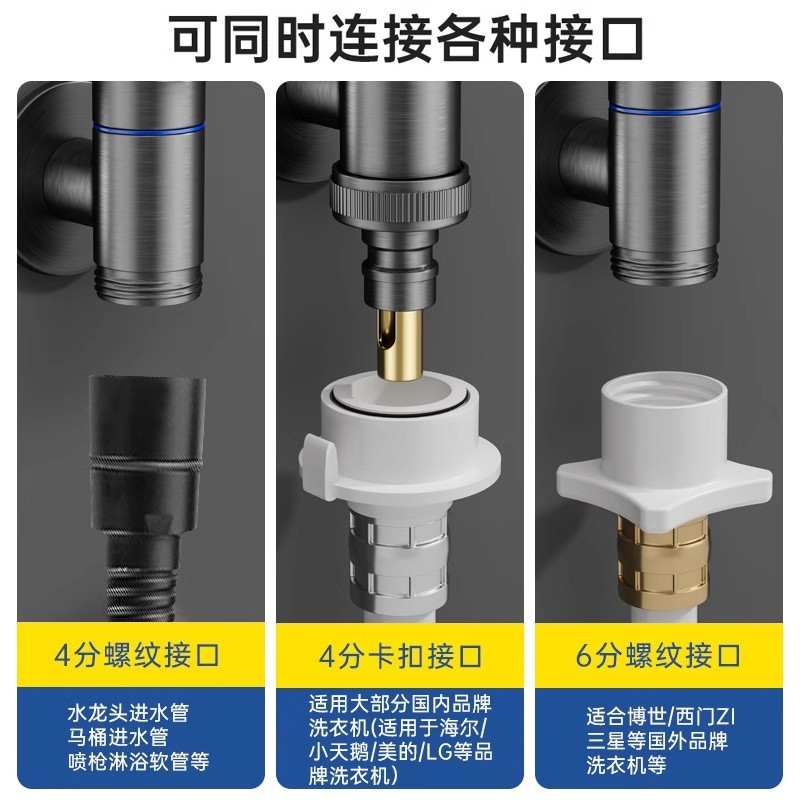 可同时连接各种接口

4分螺纹接口

水龙头进水管
马桶进水管
喷枪淋浴软管等

4分卡扣接口

适用大部分国内品牌洗衣机(适用于海尔/小天鹅/美的/LG等品牌洗衣机)

6分螺纹接口

适合博世/西门ZI
三星等国外品牌
洗衣机等