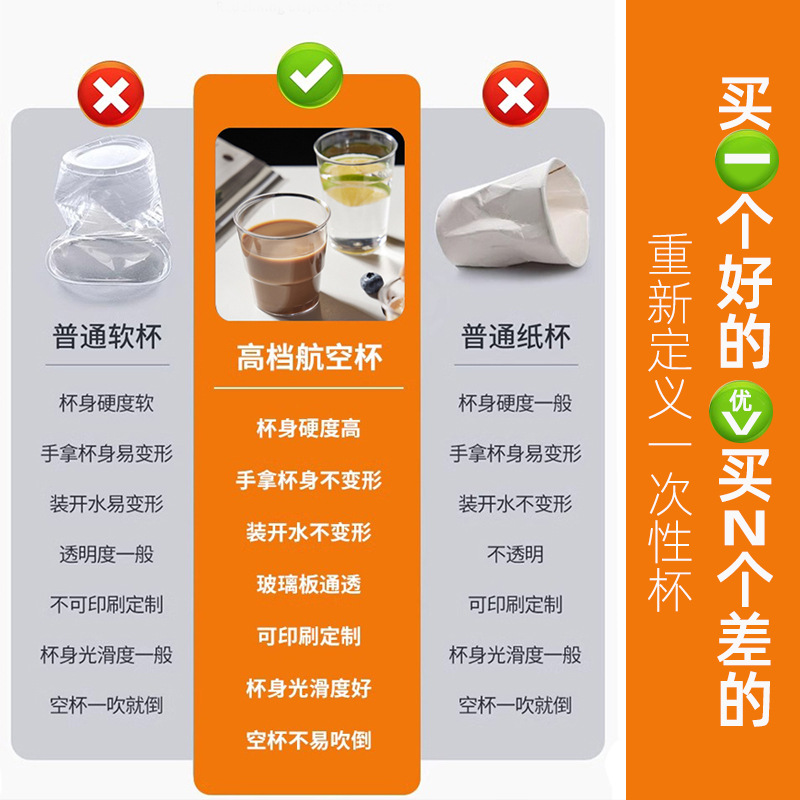 普通软杯

杯身硬度软
手拿杯身易变形
装开水易变形
透明度一般
不可印刷定制
杯身光滑度一般
空杯一吹就倒

高档航空杯

杯身硬度高
手拿杯身不变形
装开水不变形
玻璃板通透
可印刷定制
杯身光滑度好
空杯不易吹倒

普通纸杯

杯身硬度一般
手拿杯身易变形
装开水不变形
不透明
可印刷定制
杯身光滑度一般
空杯一吹就倒

重新定义一次性杯

买一个好的 优 买N个差的