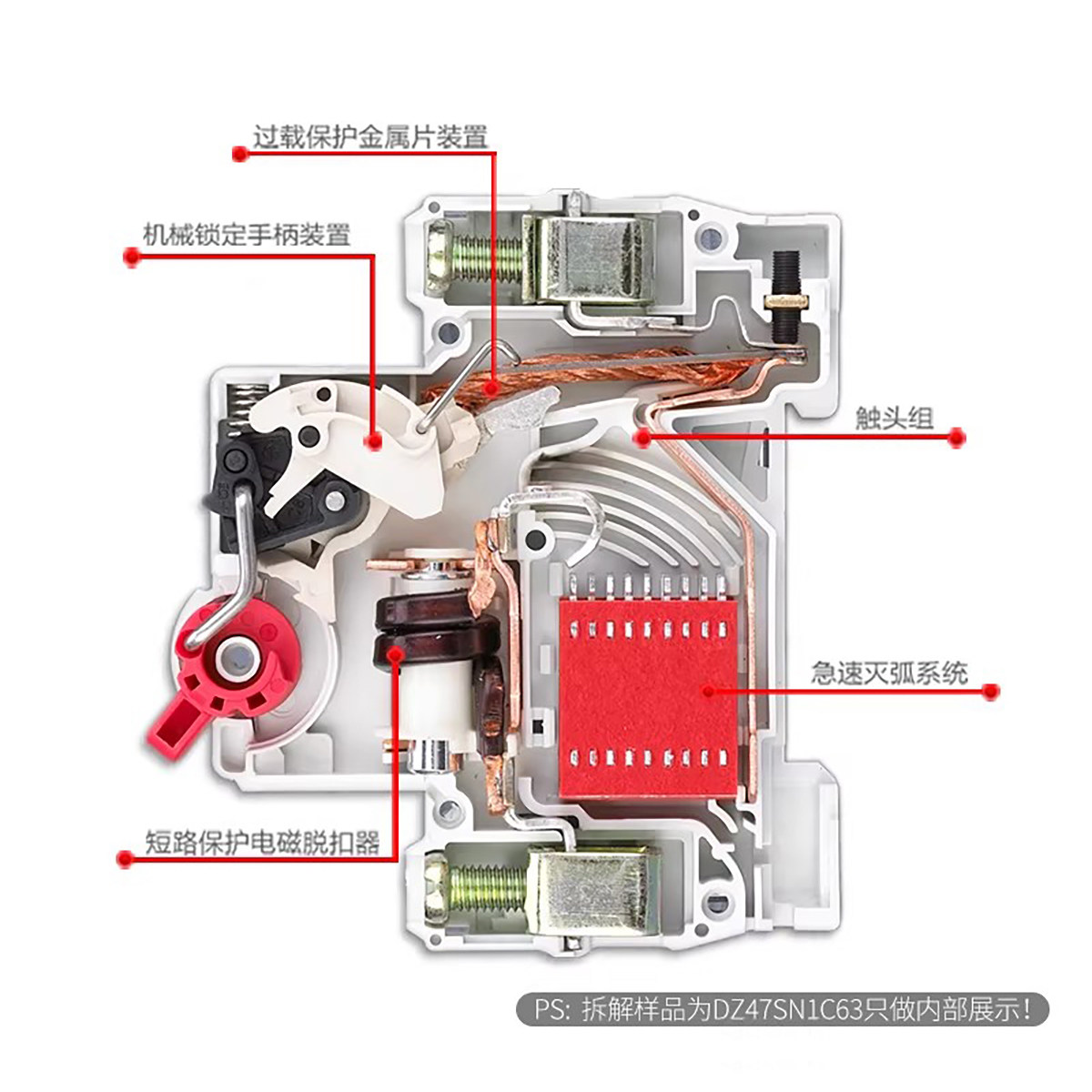 过载保护金属片装置

机械锁定手柄装置

触头组

急速灭弧系统

短路保护电磁脱扣器

PS: 拆解样品为DZ47SN1C63只做内部展示!