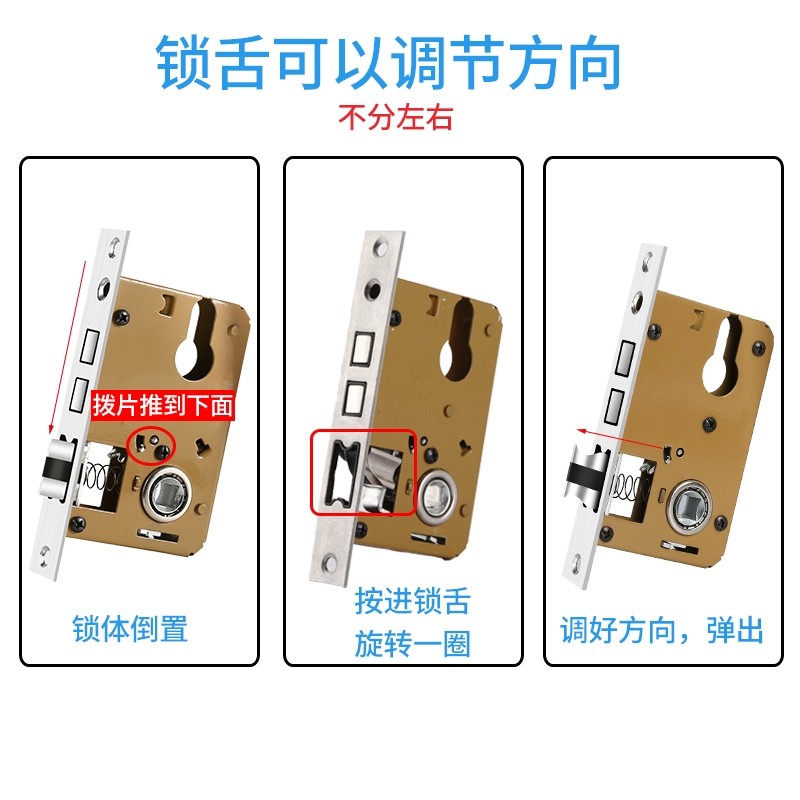 锁舌可以调节方向
不分左右

拨片推到下面

锁体倒置

按进锁舌
旋转一圈

调好方向，弹出