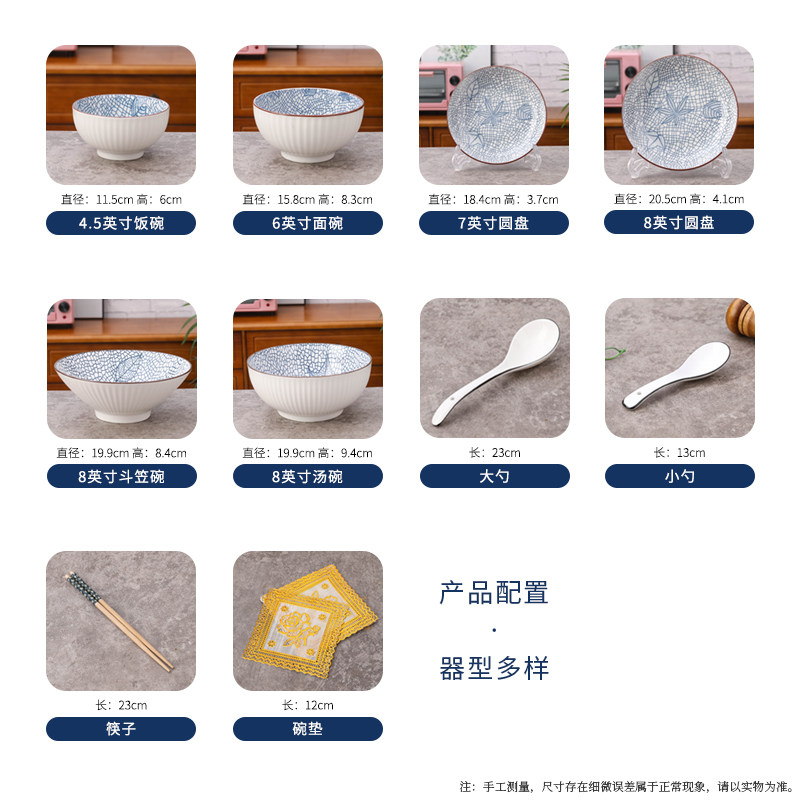 直径：11.5cm 高：6cm
4.5英寸饭碗

直径：15.8cm 高：8.3cm
6英寸面碗

直径：18.4cm 高：3.7cm
7英寸圆盘

直径：20.5cm 高：4.1cm
8英寸圆盘

直径：19.9cm 高：8.4cm
8英寸斗笠碗

直径：19.9cm 高：9.4cm
8英寸汤碗

长：23cm
大勺

长：13cm
小勺

长：23cm
筷子

长：12cm
碗垫

产品配置
·
器型多样

注：手工测量，尺寸存在细微误差属于正常现象，请以实物为准。