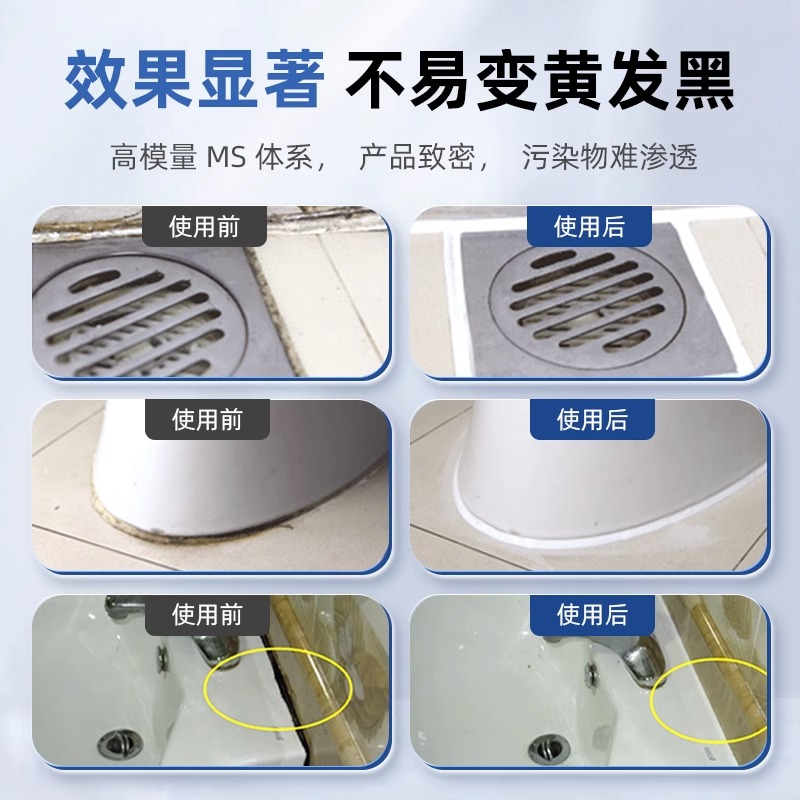 效果显著 不易变黄发黑

高模量 MS 体系， 产品致密， 污染物难渗透

使用前

使用后

使用前

使用后

使用前

使用后