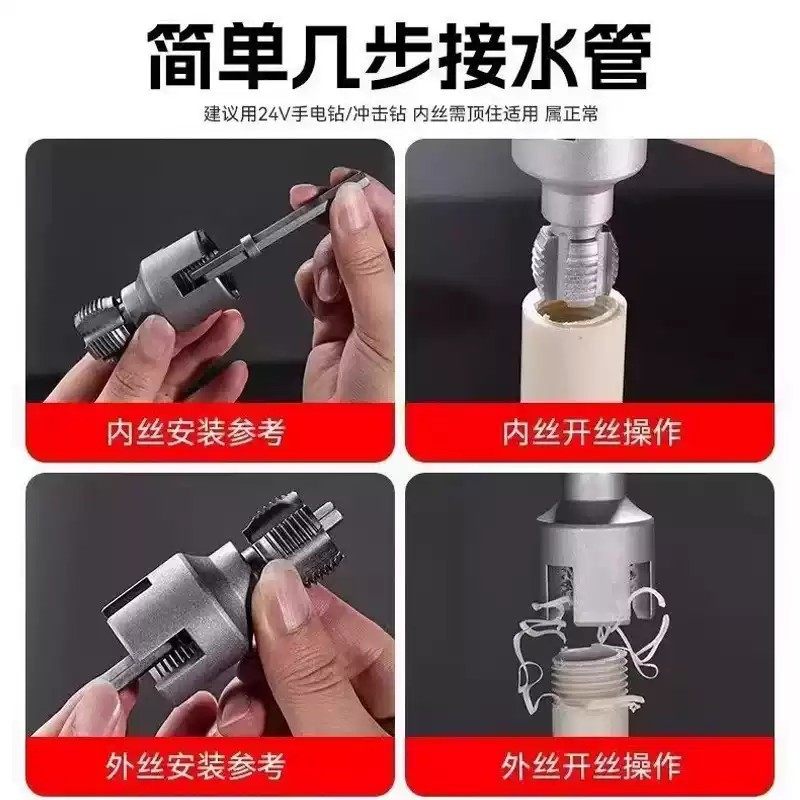 简单几步接水管

建议用24V手电钻/冲击钻 内丝需顶住适用 属正常

内丝安装参考

内丝开丝操作

外丝安装参考

外丝开丝操作