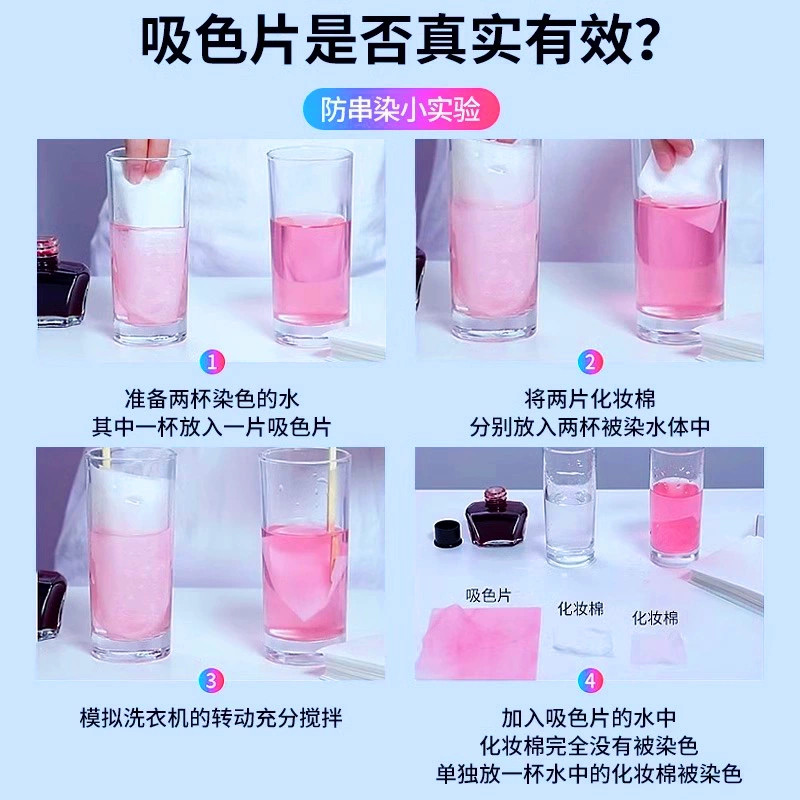 吸色片是否真实有效？

防串染小实验

1
准备两杯染色的水
其中一杯放入一片吸色片

2
将两片化妆棉
分别放入两杯被染水体中

3
模拟洗衣机的转动充分搅拌

吸色片
化妆棉
化妆棉

4
加入吸色片的水中
化妆棉完全没有被染色
单独放一杯水中的化妆棉被染色