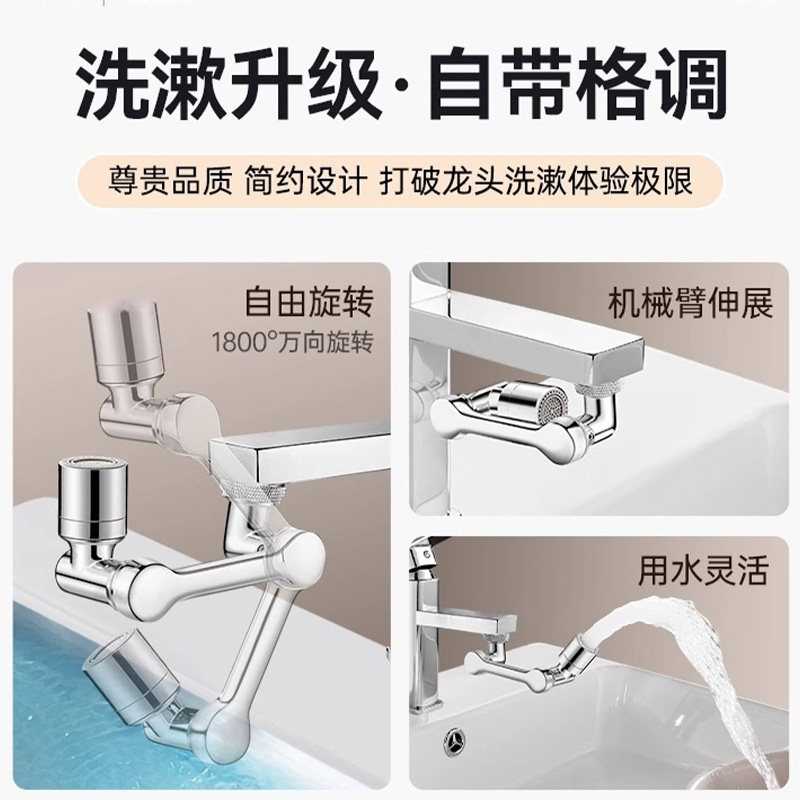 洗漱升级·自带格调

尊贵品质 简约设计 打破龙头洗漱体验极限

自由旋转
1800°万向旋转

机械臂伸展

用水灵活