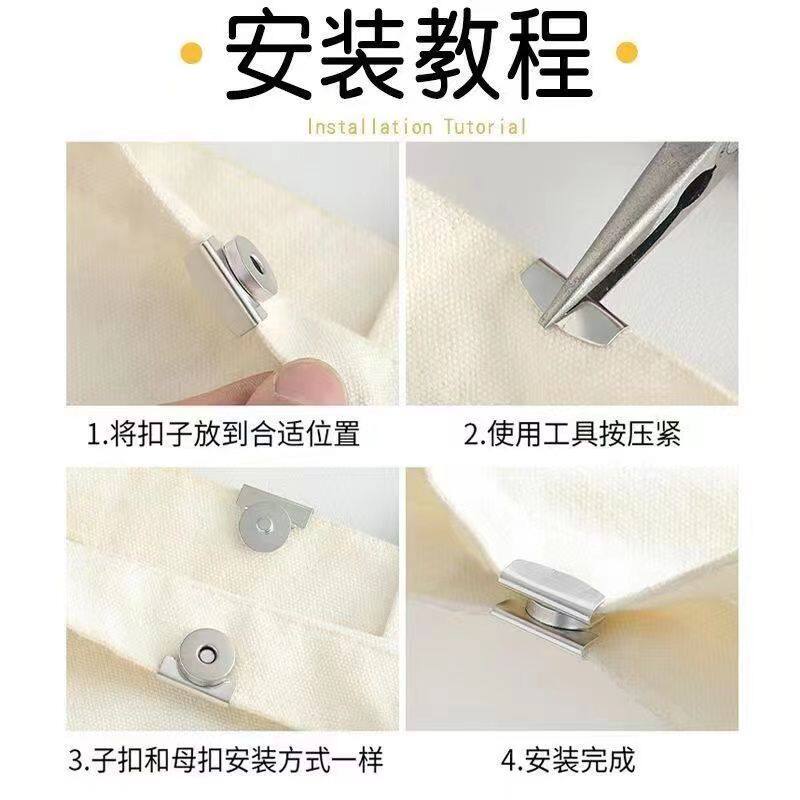 安装教程

Installation Tutorial

1.将扣子放到合适位置

2.使用工具按压紧

3.子扣和母扣安装方式一样

4.安装完成