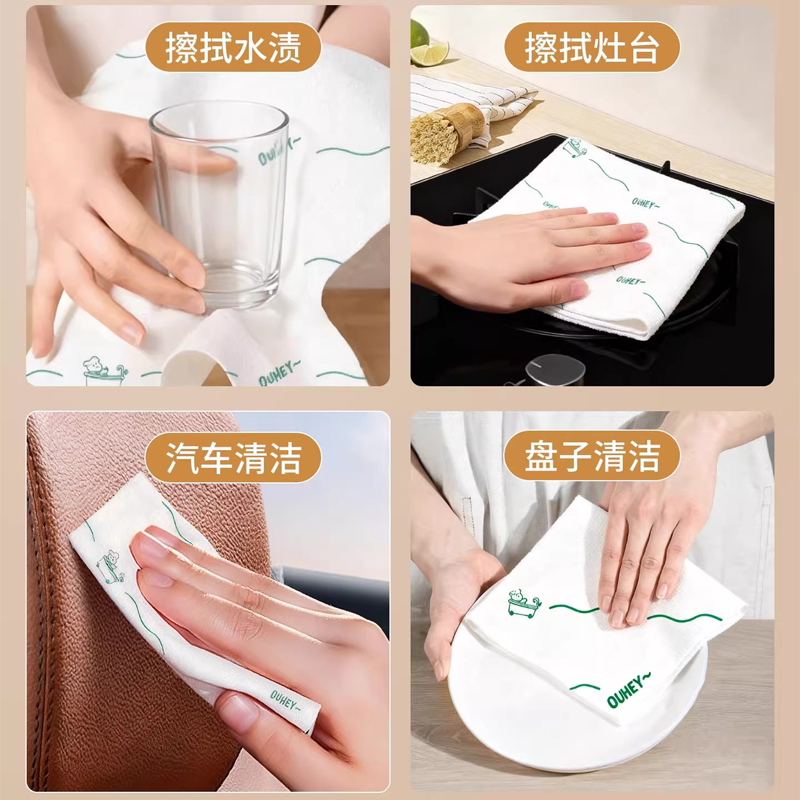 擦拭水渍

OUHEY~

OUHEY~

擦拭灶台

OUHEY~

OUHEY~

OUHEY~

汽车清洁

OUHEY~

盘子清洁

OUHEY~