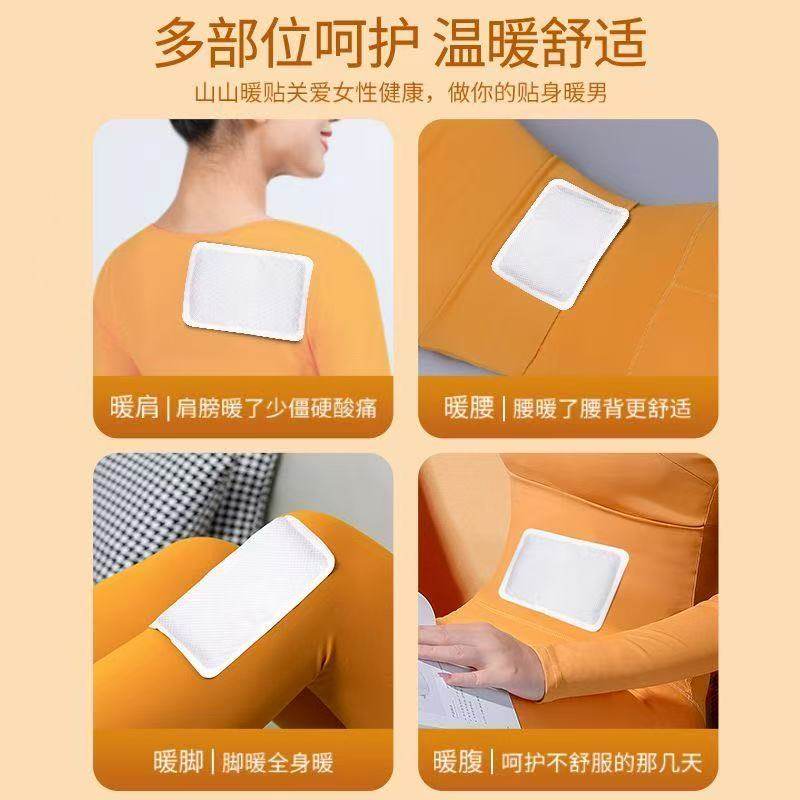 多部位呵护 温暖舒适

山山暖贴关爱女性健康，做你的贴身暖男

暖肩 | 肩膀暖了少僵硬酸痛

暖腰 | 腰暖了腰背更舒适

暖脚 | 脚暖全身暖

暖腹 | 呵护不舒服的那几天