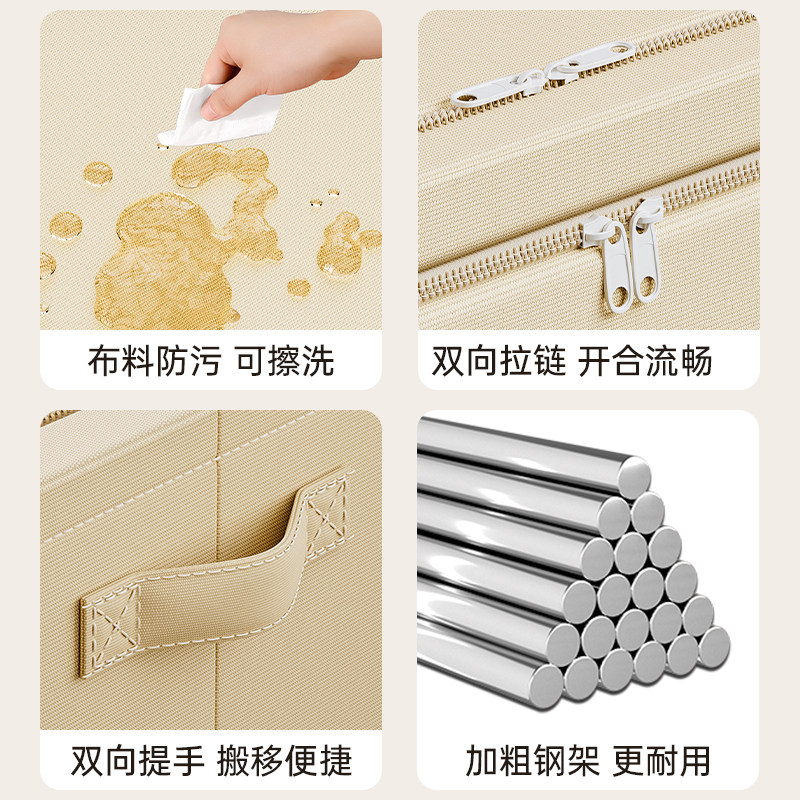 布料防污 可擦洗

双向拉链 开合流畅

双向提手 搬移便捷

加粗钢架 更耐用