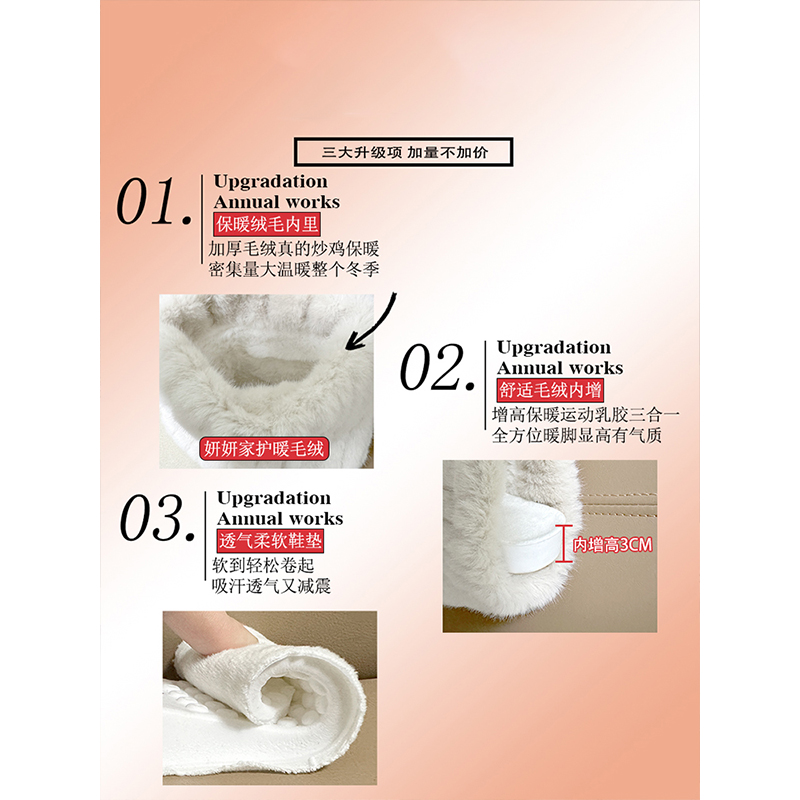 三大升级项 加量不加价

01.
Upgradation
Annual works
保暖绒毛内里
加厚毛绒真的炒鸡保暖
密集量大温暖整个冬季

妍妍家护暖毛绒

02.
Upgradation
Annual works
舒适毛绒内增
增高保暖运动乳胶三合一
全方位暖脚显高有气质

内增高3CM

03.
Upgradation
Annual works
透气柔软鞋垫
软到轻松卷起
吸汗透气又减震