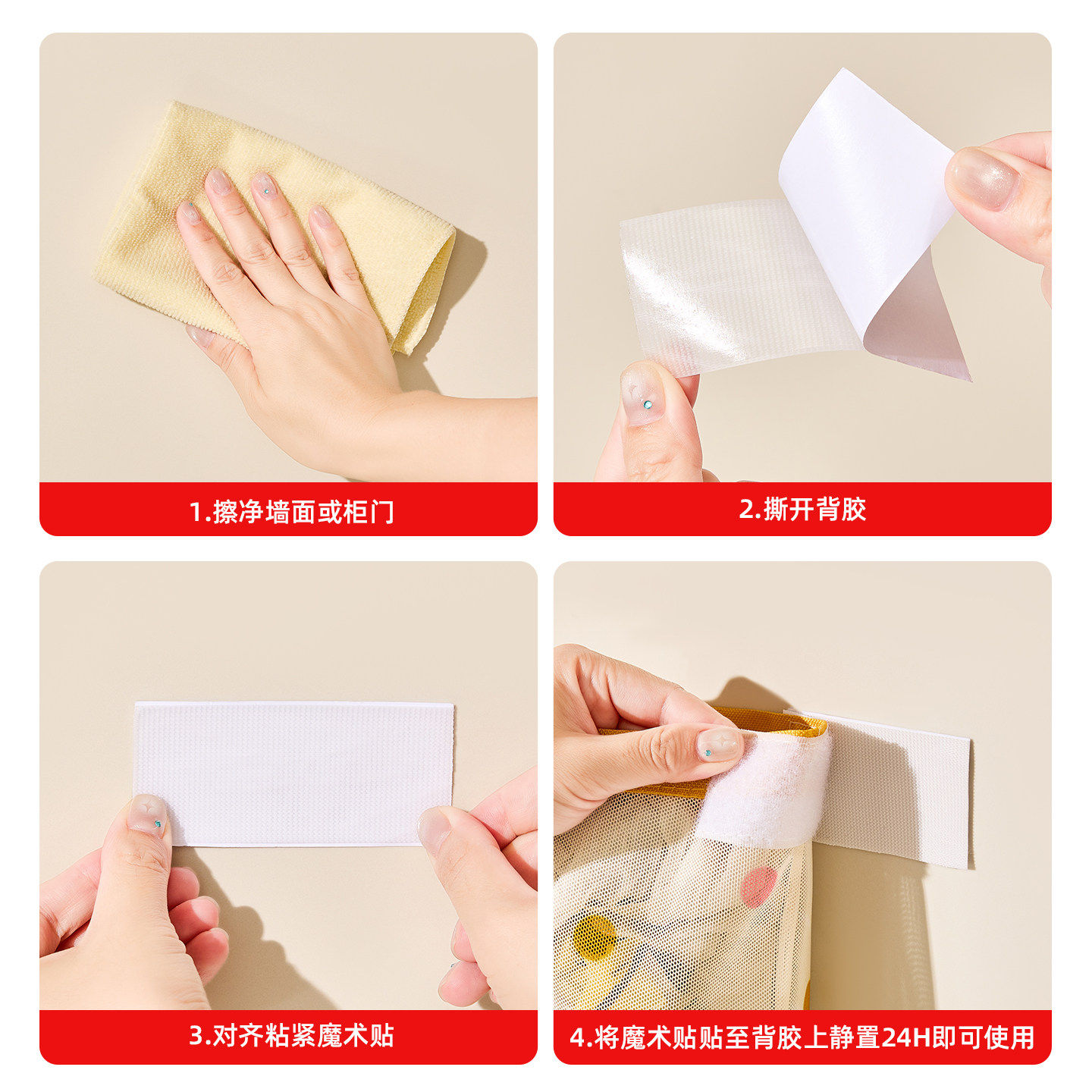 1.擦净墙面或柜门

2.撕开背胶

3.对齐粘紧魔术贴

4.将魔术贴贴至背胶上静置24H即可使用