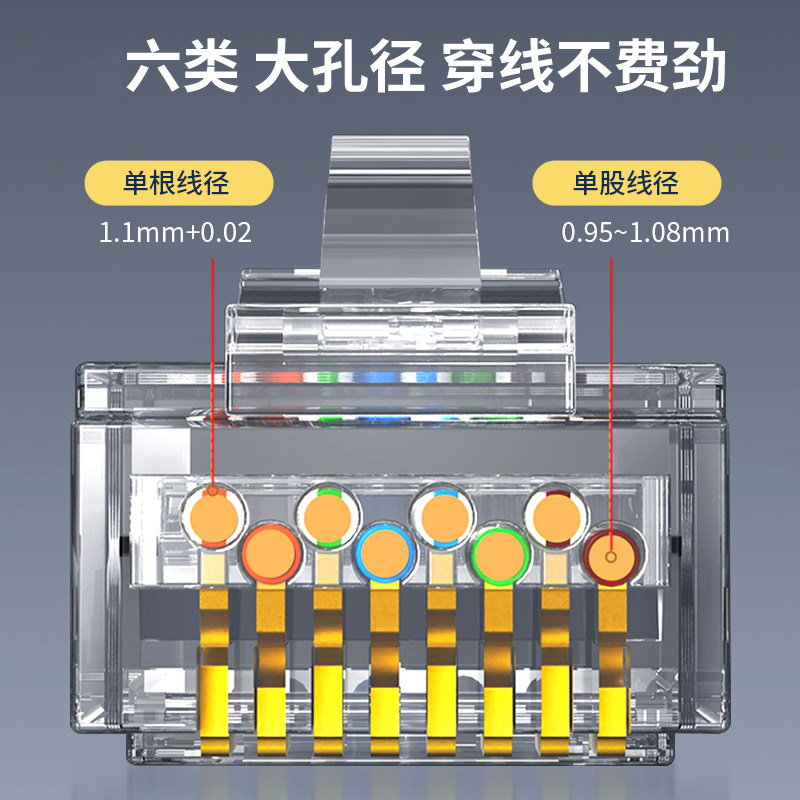 六类 大孔径 穿线不费劲

单根线径
1.1mm+0.02

单股线径
0.95~1.08mm