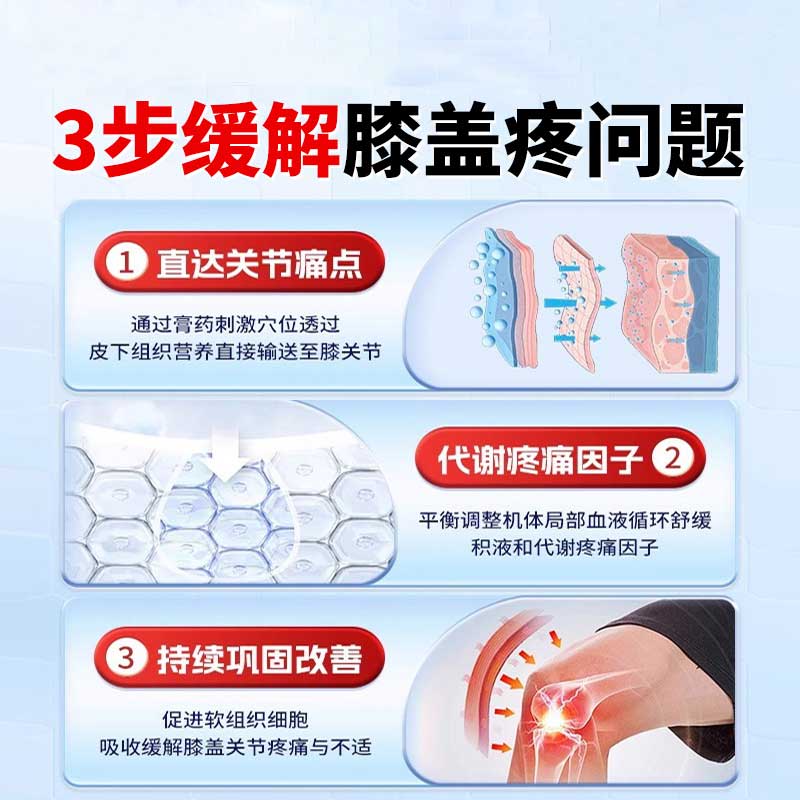 3步缓解膝盖疼问题

1 直达关节痛点

通过膏药刺激穴位透过
皮下组织营养直接输送至膝关节

代谢疼痛因子 2

平衡调整机体局部血液循环舒缓
积液和代谢疼痛因子

3 持续巩固改善

促进软组织细胞
吸收缓解膝盖关节疼痛与不适