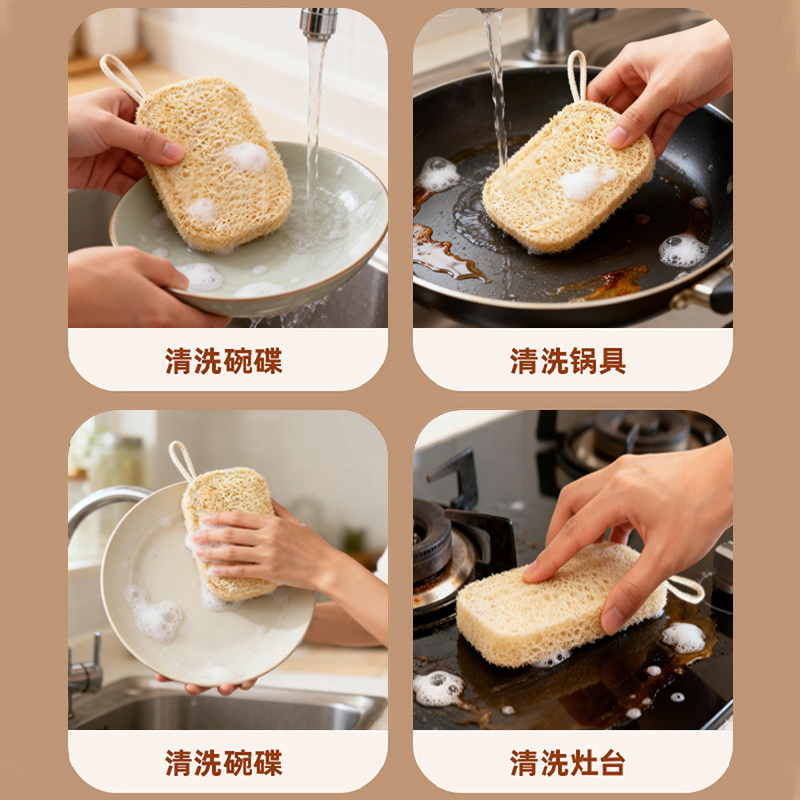 清洗碗碟

清洗锅具

清洗碗碟

清洗灶台