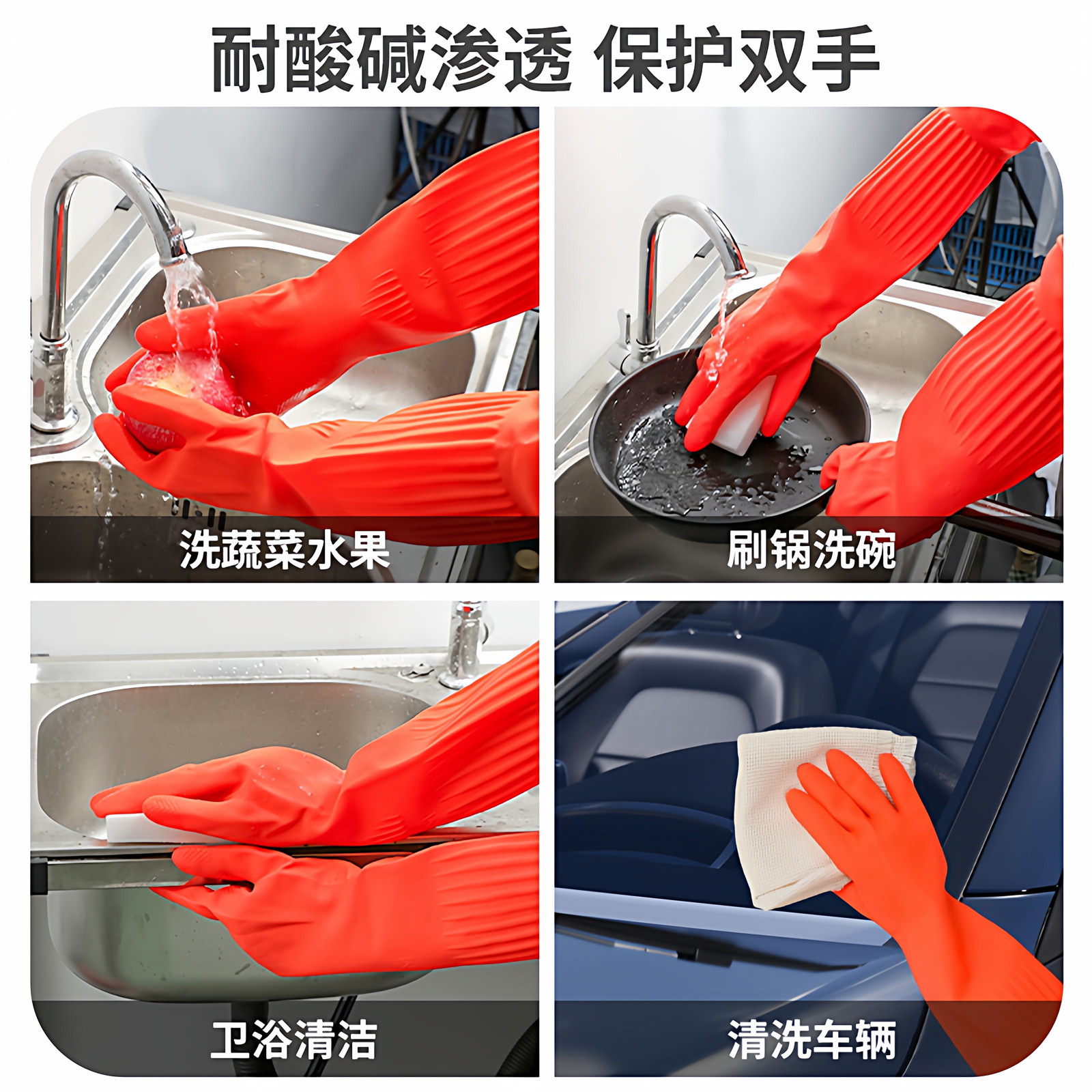 耐酸碱渗透 保护双手

洗蔬菜水果

刷锅洗碗

卫浴清洁

清洗车辆