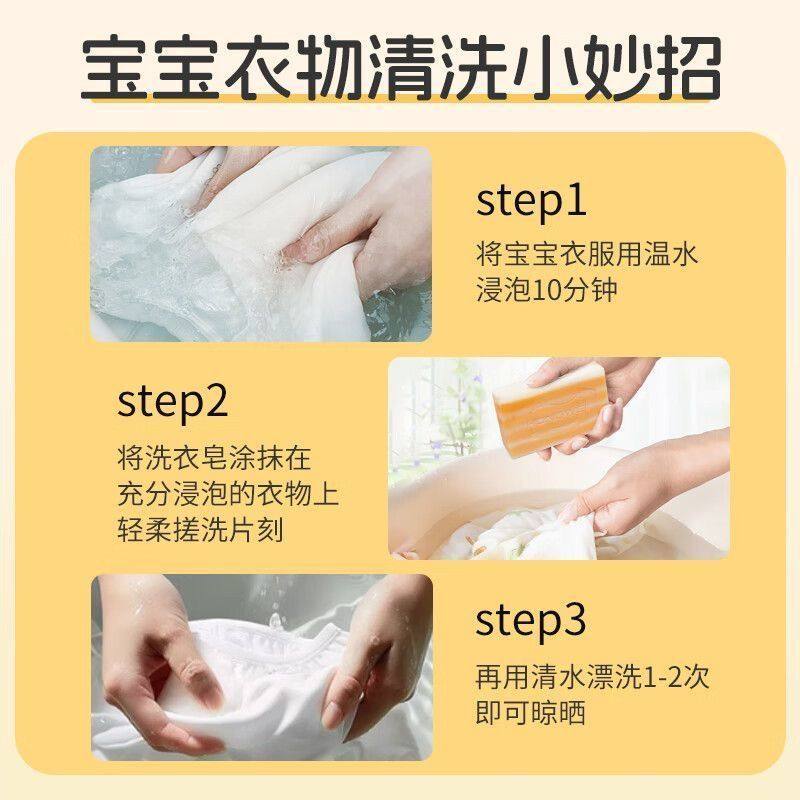 宝宝衣物清洗小妙招

step1
将宝宝衣服用温水浸泡10分钟

step2
将洗衣皂涂抹在充分浸泡的衣物上轻柔搓洗片刻

step3
再用清水漂洗1-2次即可晾晒