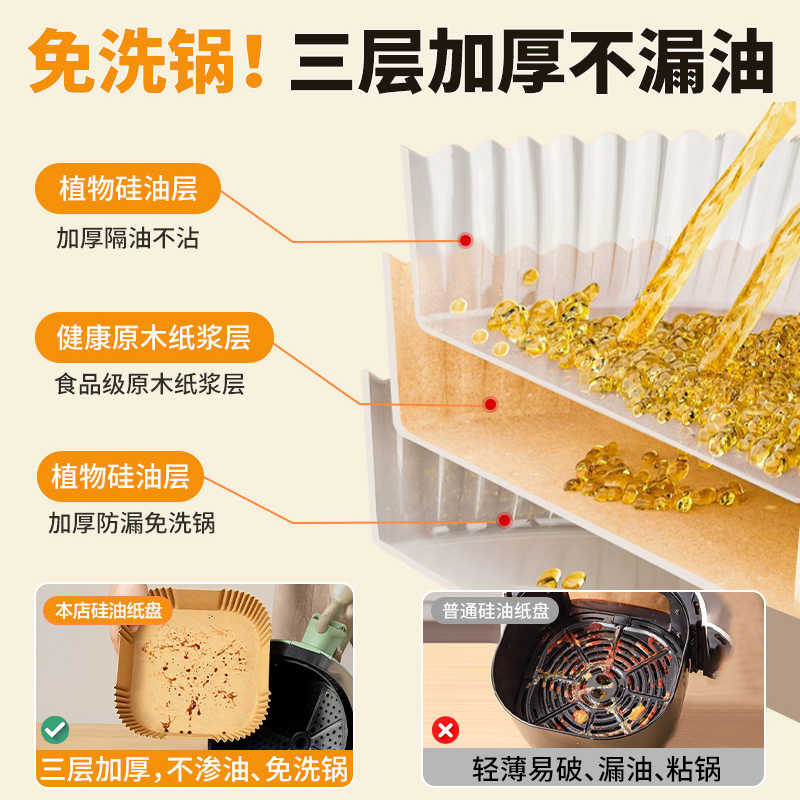 免洗锅！三层加厚不漏油

植物硅油层
加厚隔油不沾

健康原木纸浆层
食品级原木纸浆层

植物硅油层
加厚防漏免洗锅

本店硅油纸盘
三层加厚，不渗油、免洗锅

普通硅油纸盘
轻薄易破、漏油、粘锅