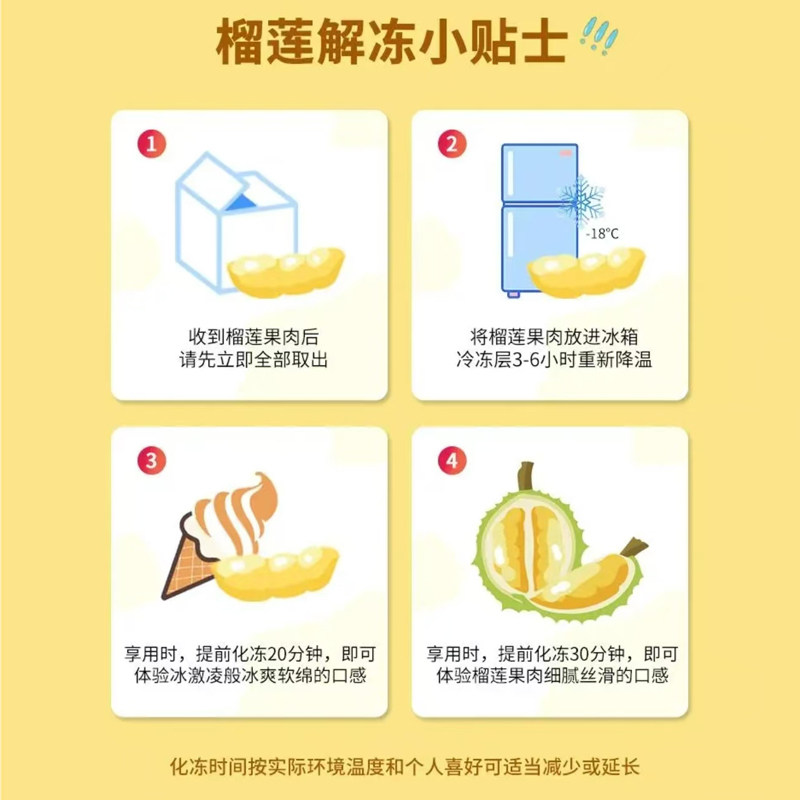 榴莲解冻小贴士

1

收到榴莲果肉后
请先立即全部取出

2

-18°C

将榴莲果肉放进冰箱
冷冻层3-6小时重新降温

3

享用时，提前化冻20分钟，即可
体验冰激凌般冰爽软绵的口感

4

享用时，提前化冻30分钟，即可
体验榴莲果肉细腻丝滑的口感

化冻时间按实际环境温度和个人喜好可适当减少或延长