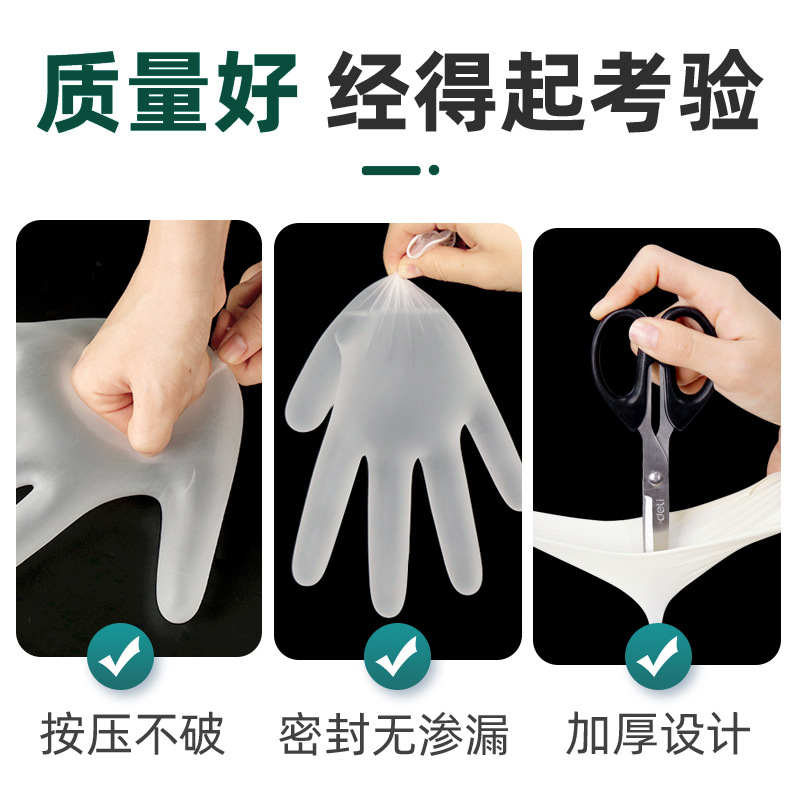 质量好 经得起考验

deli

按压不破

密封无渗漏

加厚设计