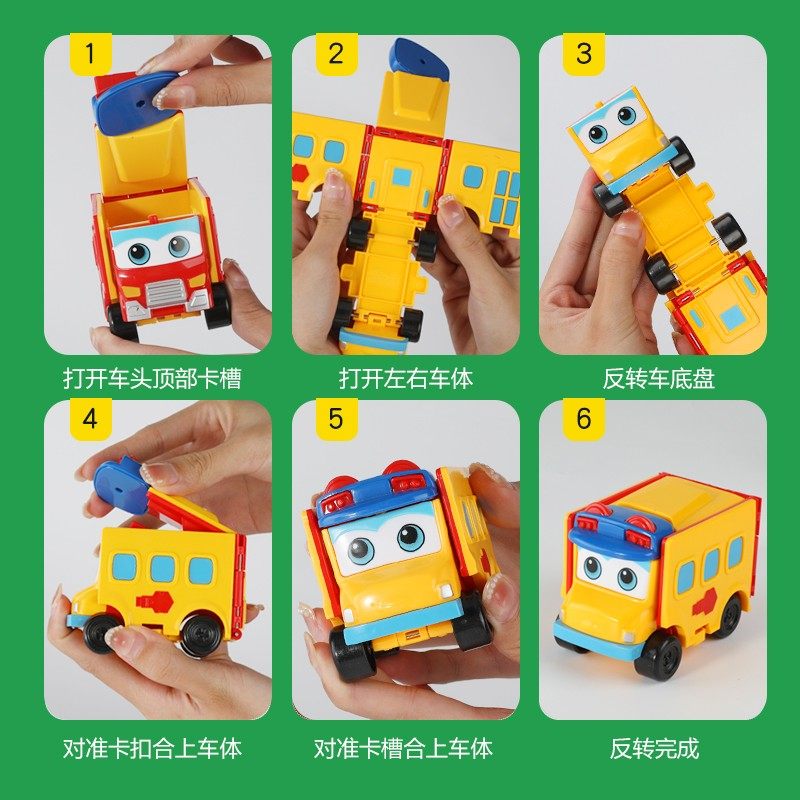 1
打开车头顶部卡槽

2
打开左右车体

3
反转车底盘

4
对准卡扣合上车体

5
对准卡槽合上车体

6
反转完成