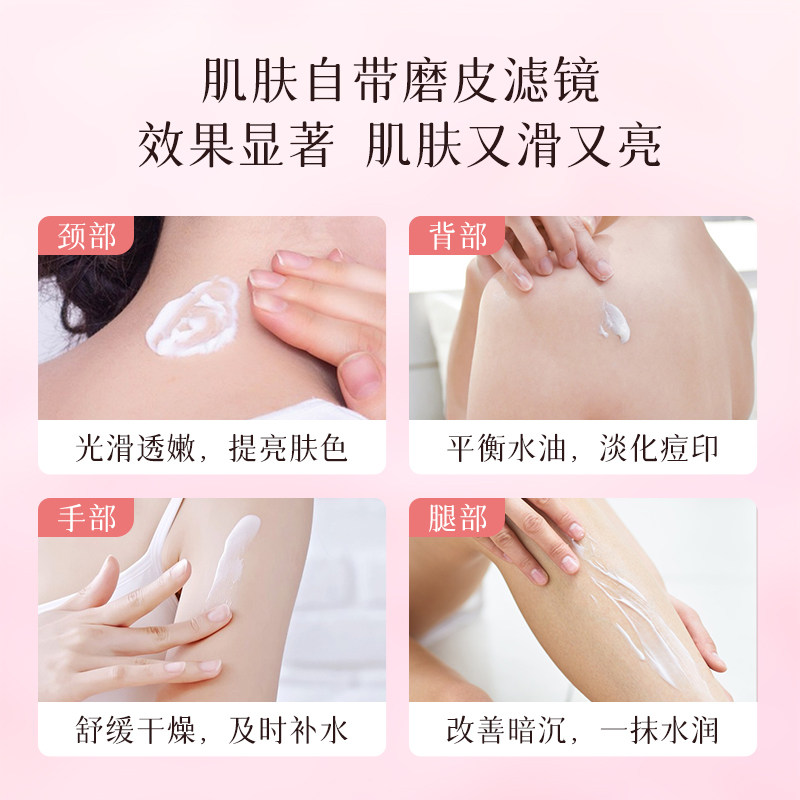 肌肤自带磨皮滤镜
效果显著 肌肤又滑又亮

颈部
光滑透嫩，提亮肤色

背部
平衡水油，淡化痘印

手部
舒缓干燥，及时补水

腿部
改善暗沉，一抹水润