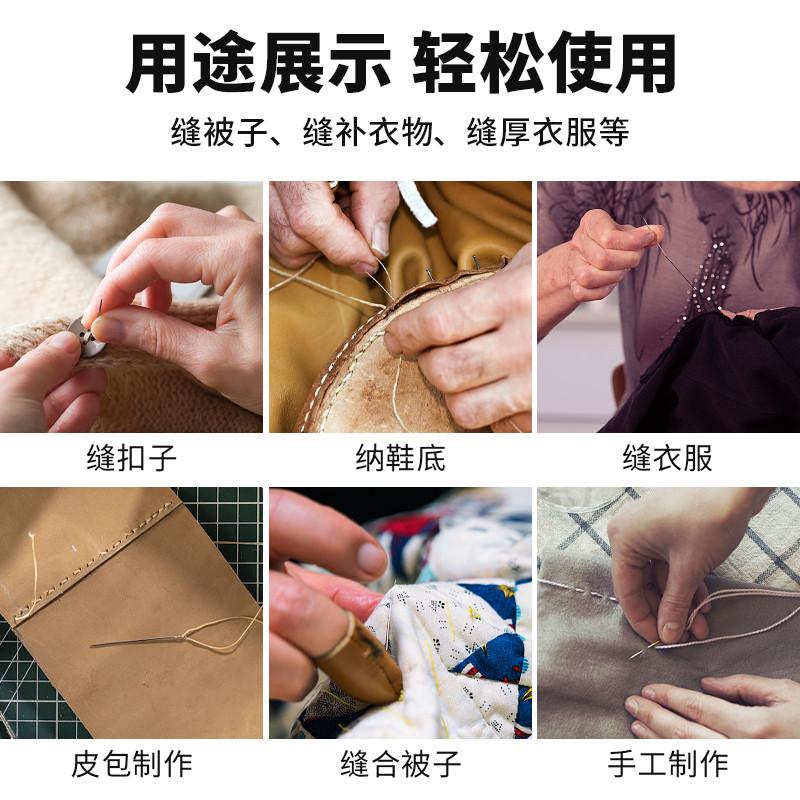 用途展示 轻松使用

缝被子、缝补衣物、缝厚衣服等

缝扣子

纳鞋底

缝衣服

皮包制作

缝合被子

手工制作