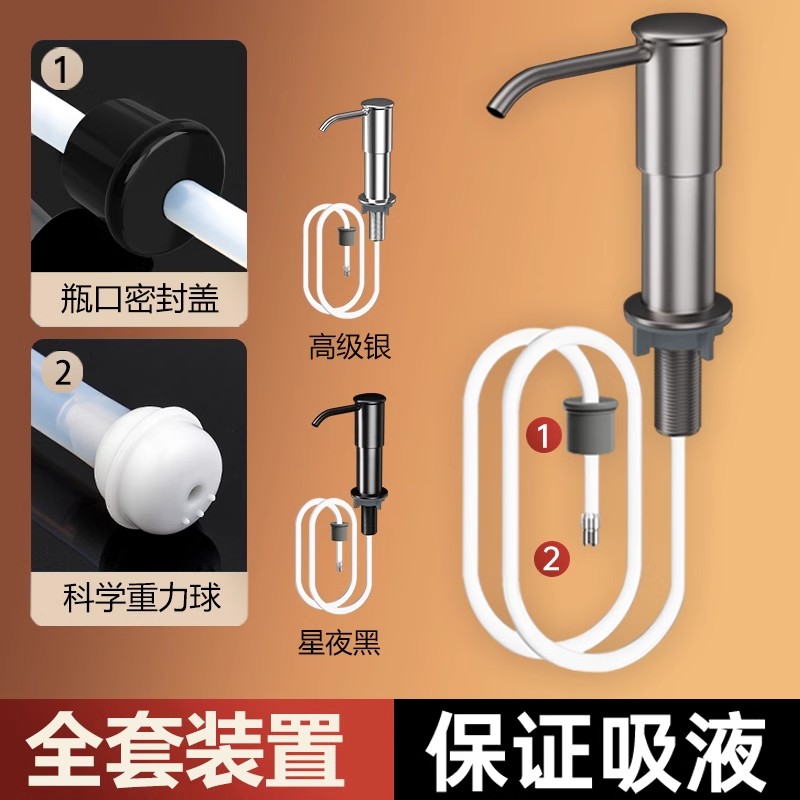 1

瓶口密封盖

2

科学重力球

高级银

星夜黑

1

2

全套装置

保证吸液