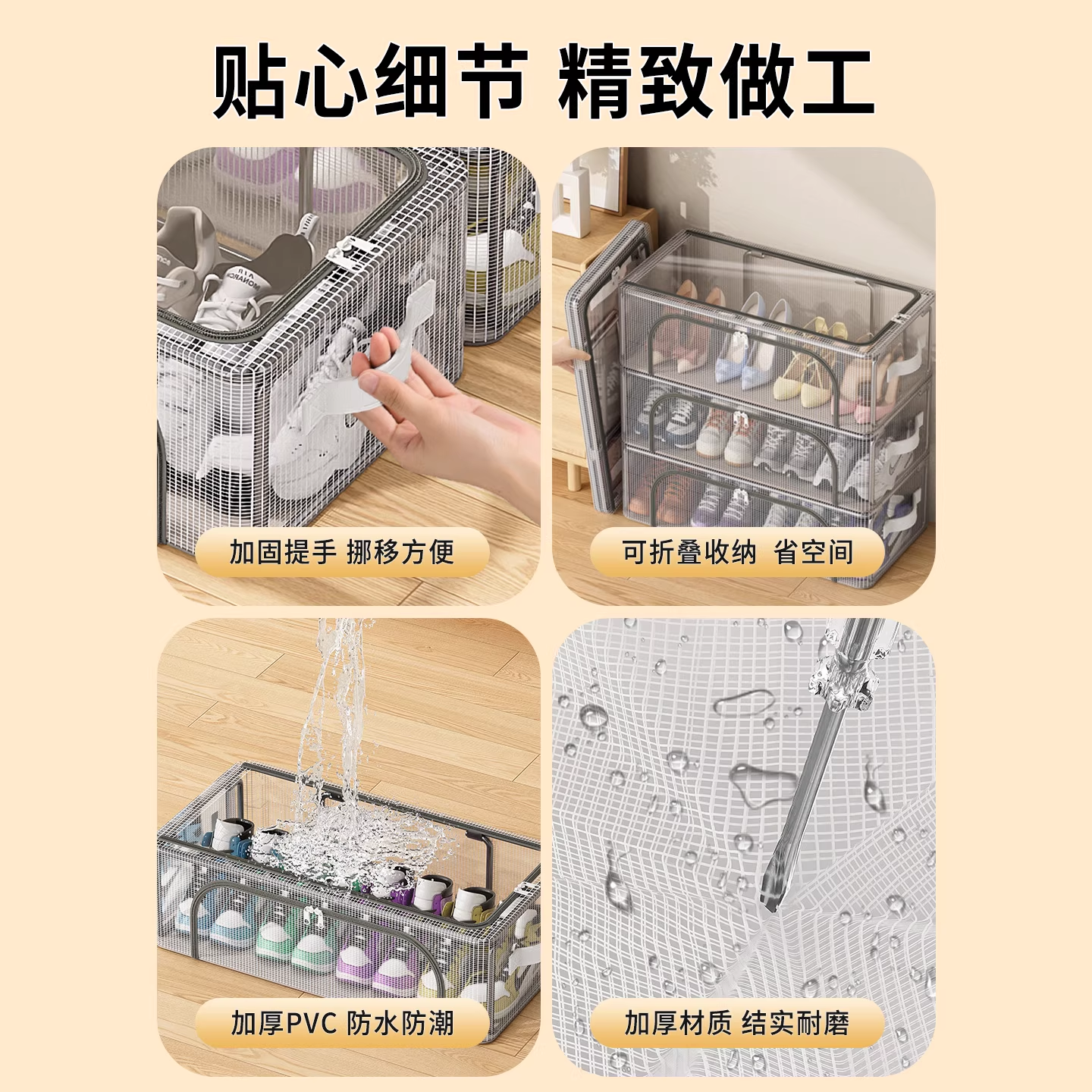 贴心细节 精致做工

加固提手 挪移方便

可折叠收纳 省空间

加厚PVC 防水防潮

加厚材质 结实耐磨