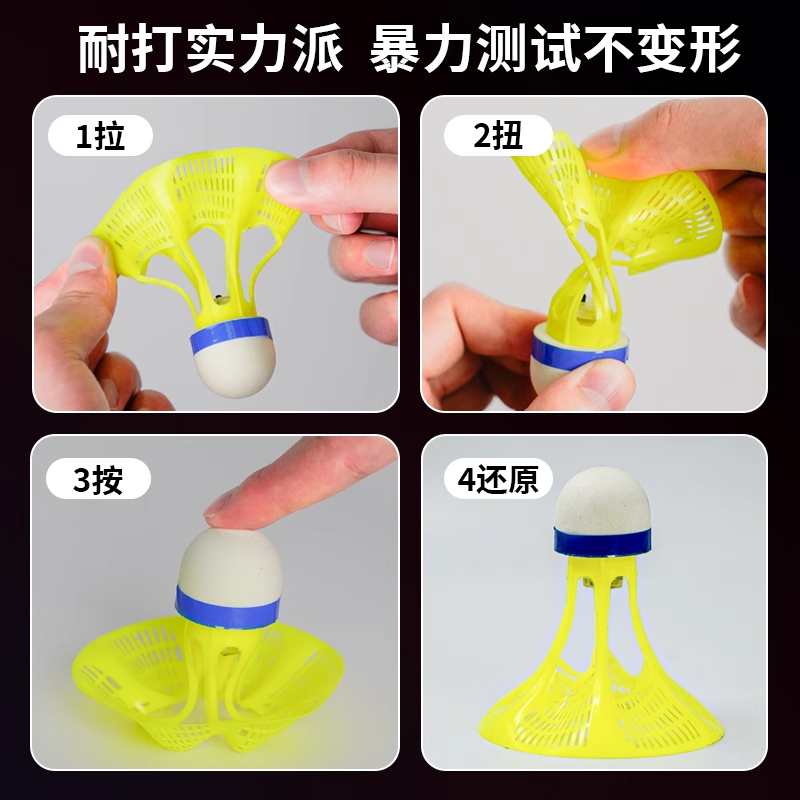 耐打实力派 暴力测试不变形

1拉

2扭

3按

4还原