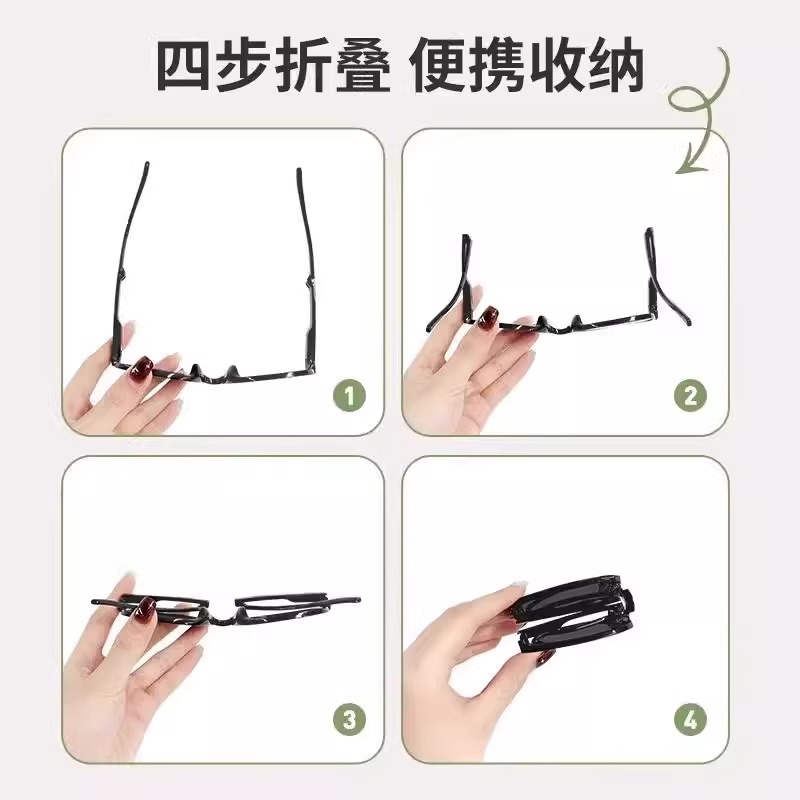 四步折叠 便携收纳

1

2

3

4