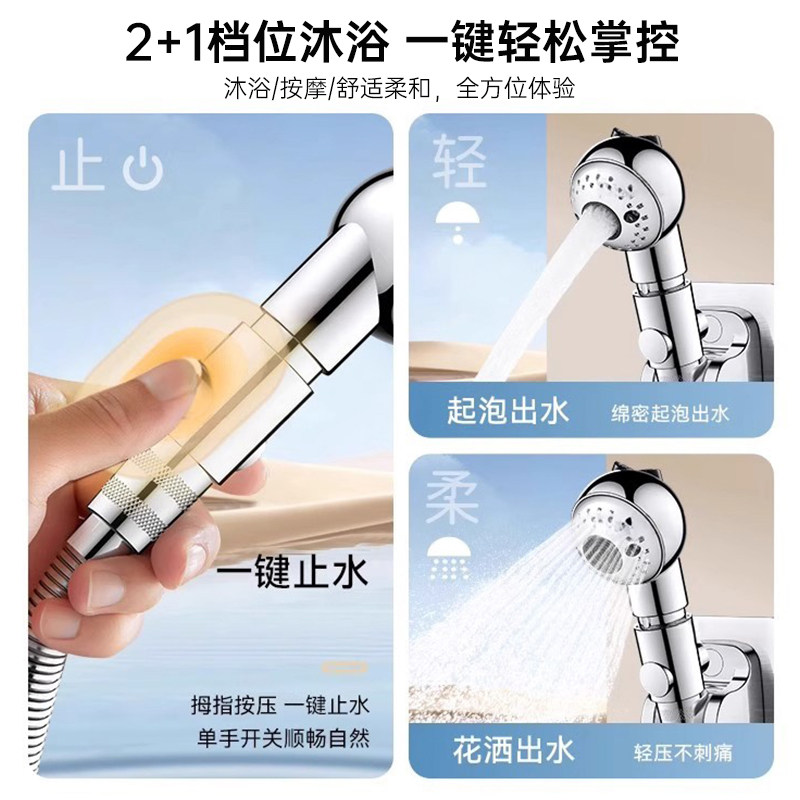 2+1档位沐浴 一键轻松掌控

沐浴/按摩/舒适柔和，全方位体验

止

一键止水

拇指按压 一键止水
单手开关顺畅自然

轻

起泡出水 绵密起泡出水

柔

花洒出水 轻压不刺痛