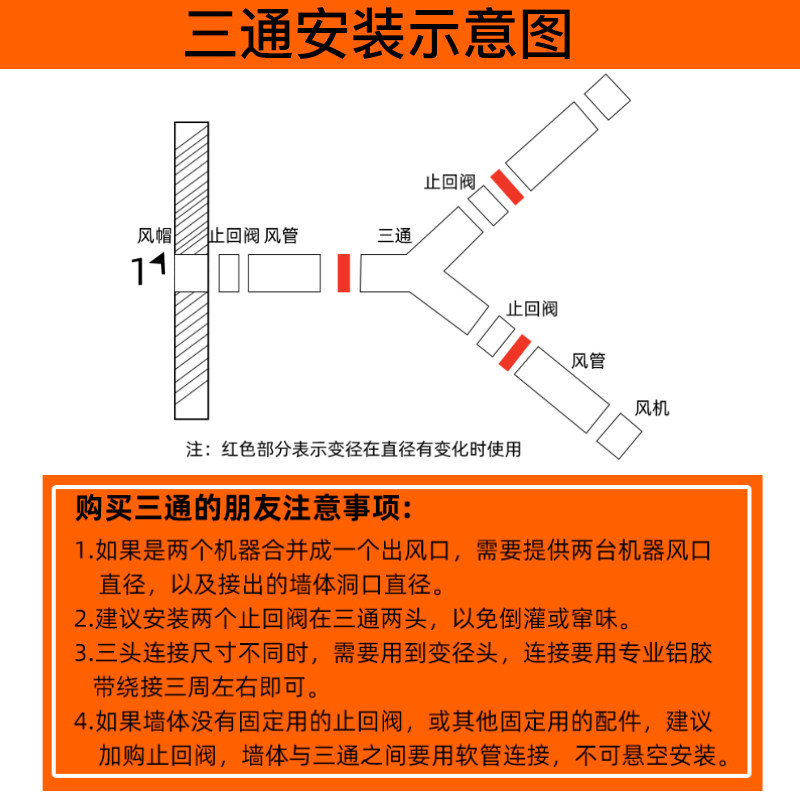 三通安装示意图

风帽 止回阀 风管 三通 止回阀 止回阀 风管 风机

注：红色部分表示变径在直径有变化时使用

购买三通的朋友注意事项：

1.如果是两个机器合并成一个出风口，需要提供两台机器风口直径，以及接出的墙体洞口直径。

2.建议安装两个止回阀在三通两头，以免倒灌或窜味。

3.三头连接尺寸不同时，需要用到变径头，连接要用专业铝胶带绕接三周左右即可。

4.如果墙体没有固定用的止回阀，或其他固定用的配件，建议加购止回阀，墙体与三通之间要用软管连接，不可悬空安装。