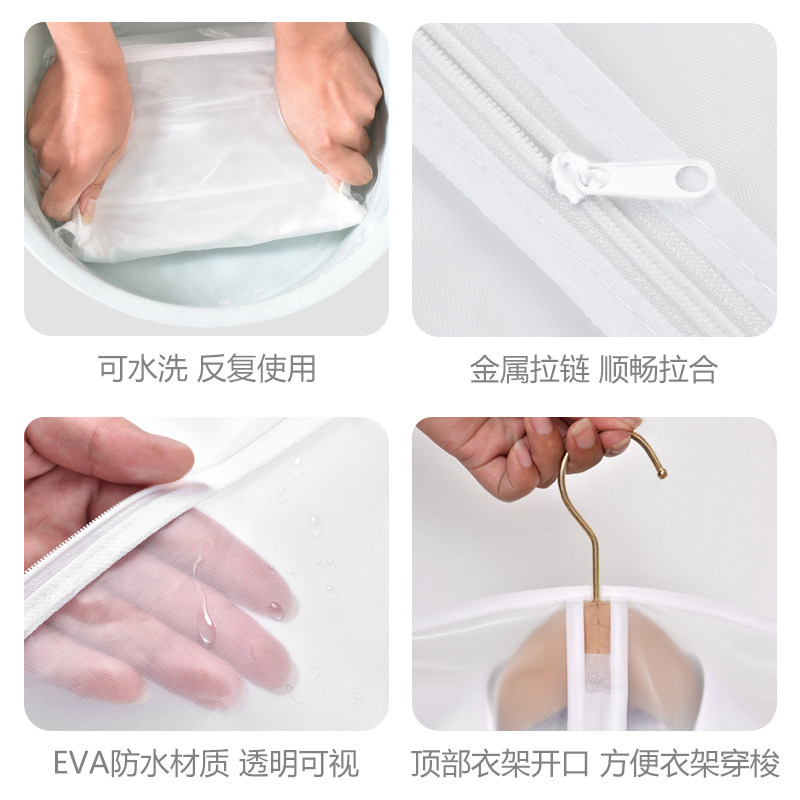 可水洗 反复使用

金属拉链 顺畅拉合

EVA防水材质 透明可视

顶部衣架开口 方便衣架穿梭