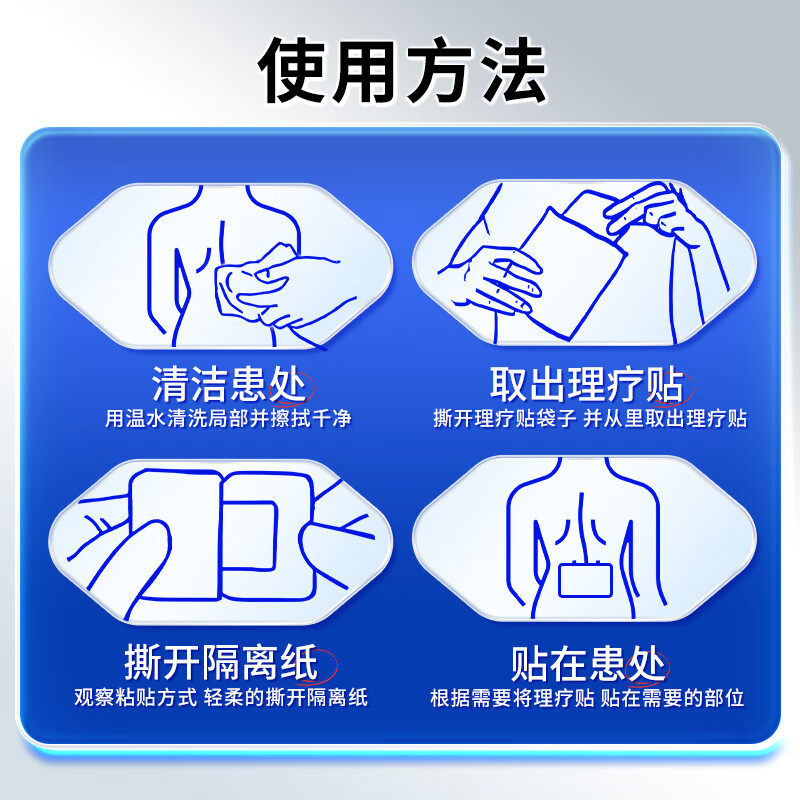 使用方法

清洁患处
用温水清洗局部并擦拭干净

取出理疗贴
撕开理疗贴袋子 并从里取出理疗贴

撕开隔离纸
观察粘贴方式 轻柔的撕开隔离纸

贴在患处
根据需要将理疗贴 贴在需要的部位