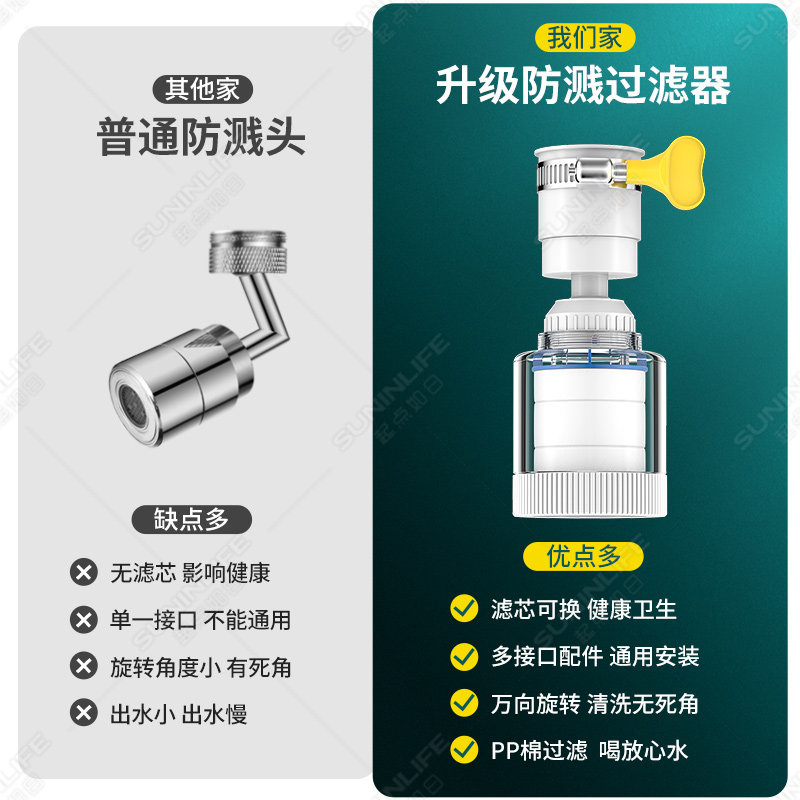 其他家
普通防溅头

缺点多
无滤芯 影响健康
单一接口 不能通用
旋转角度小 有死角
出水小 出水慢

我们家
升级防溅过滤器

优点多
滤芯可换 健康卫生
多接口配件 通用安装
万向旋转 清洗无死角
PP棉过滤 喝放心水

SUNINLIFE