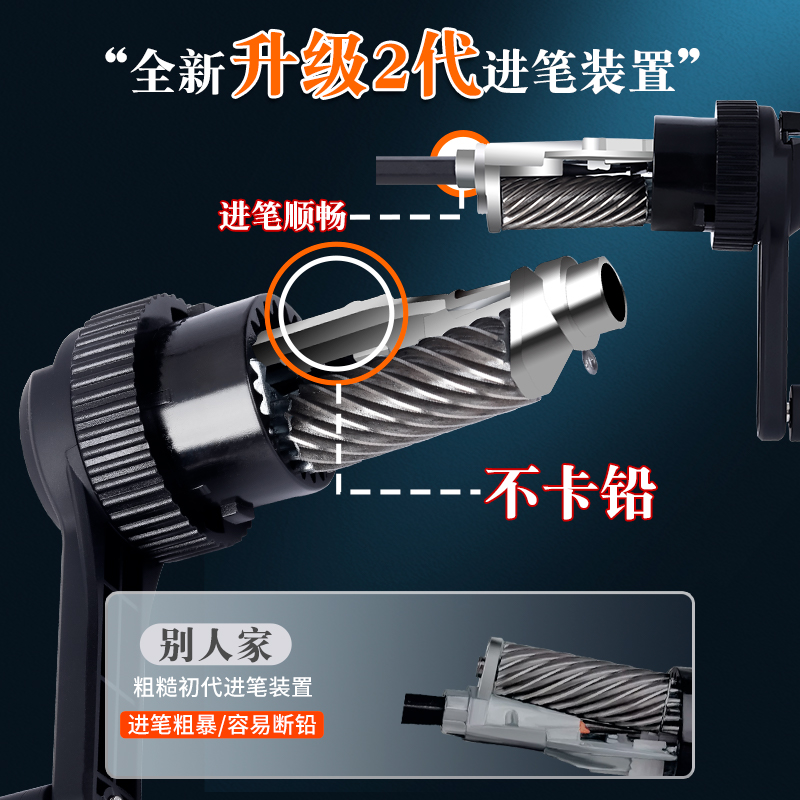 “全新升级2代进笔装置”

进笔顺畅

不卡铅

别人家

粗糙初代进笔装置

进笔粗暴/容易断铅