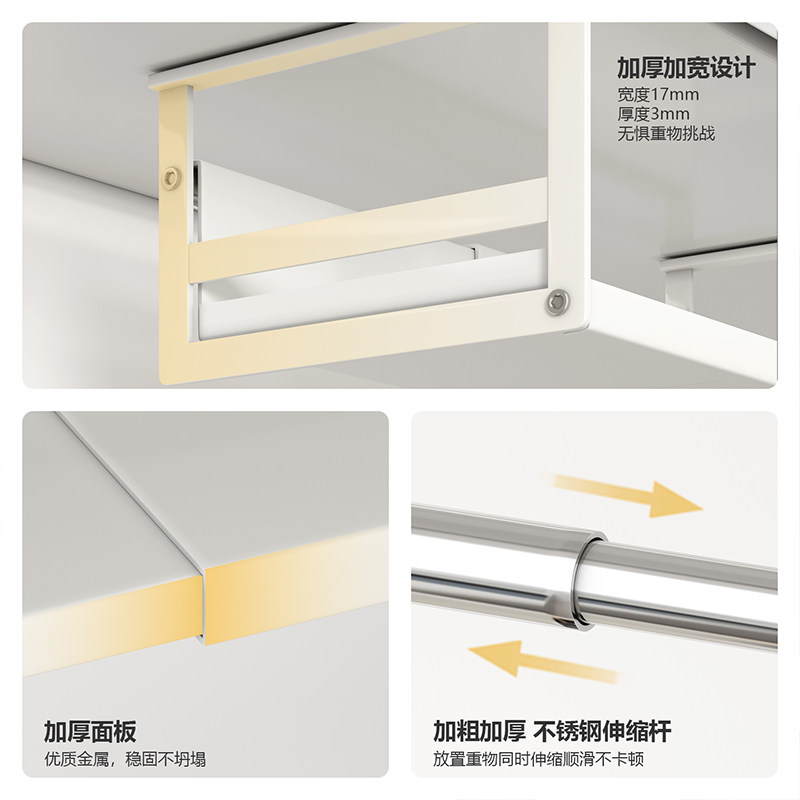 加厚加宽设计
宽度17mm
厚度3mm
无惧重物挑战

加厚面板
优质金属，稳固不坍塌

加粗加厚 不锈钢伸缩杆
放置重物同时伸缩顺滑不卡顿