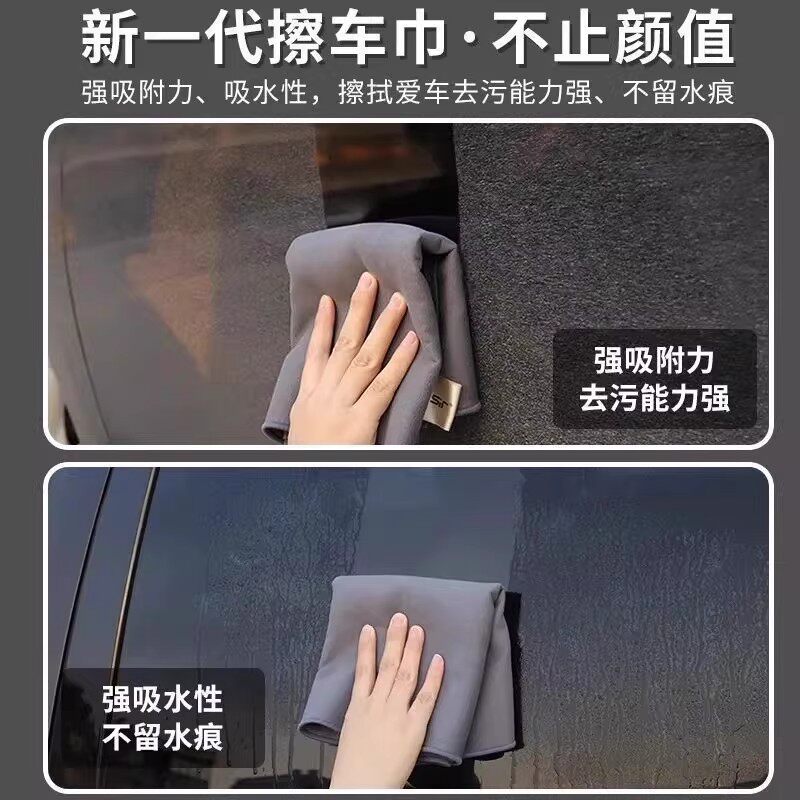 新一代擦车巾·不止颜值

强吸附力、吸水性，擦拭爱车去污能力强、不留水痕

强吸附力
去污能力强

强吸水性
不留水痕