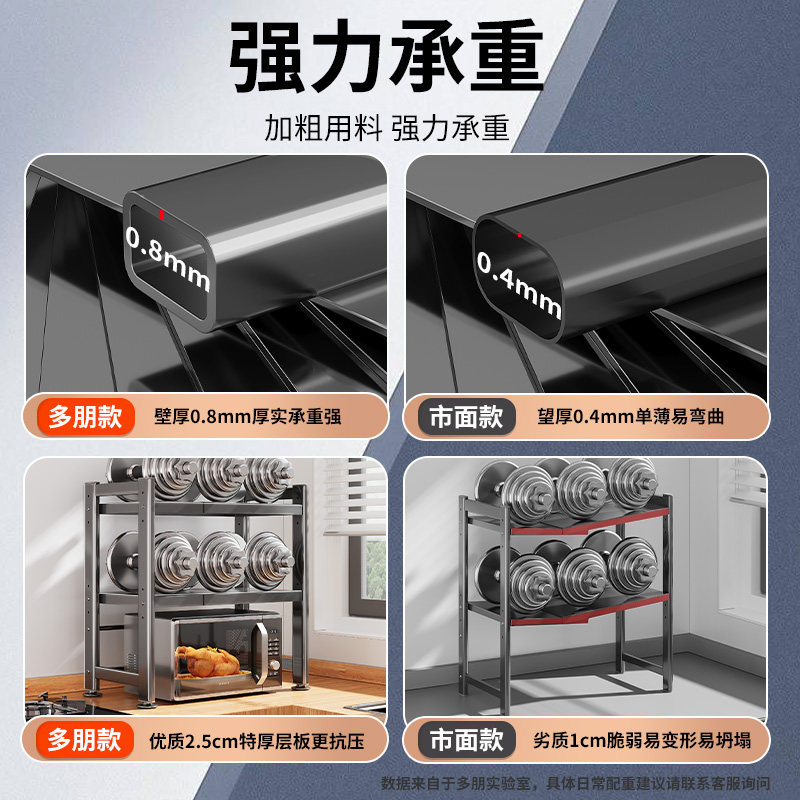 强力承重

加粗用料 强力承重

0.8mm

0.4mm

多朋款 壁厚0.8mm厚实承重强

市面款 望厚0.4mm单薄易弯曲

多朋款 优质2.5cm特厚层板更抗压

市面款 劣质1cm脆弱易变形易坍塌

数据来自于多朋实验室，具体日常配重建议请联系客服询问