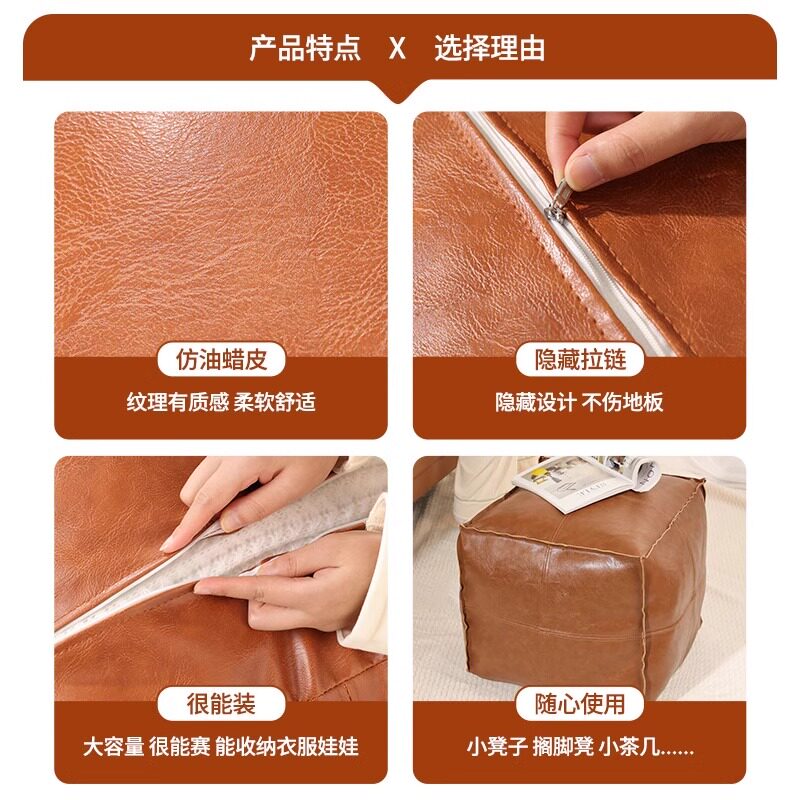 产品特点 X 选择理由

仿油蜡皮

纹理有质感 柔软舒适

隐藏拉链

隐藏设计 不伤地板

很能装

大容量 很能赛 能收纳衣服娃娃

随心使用

小凳子 搁脚凳 小茶几......