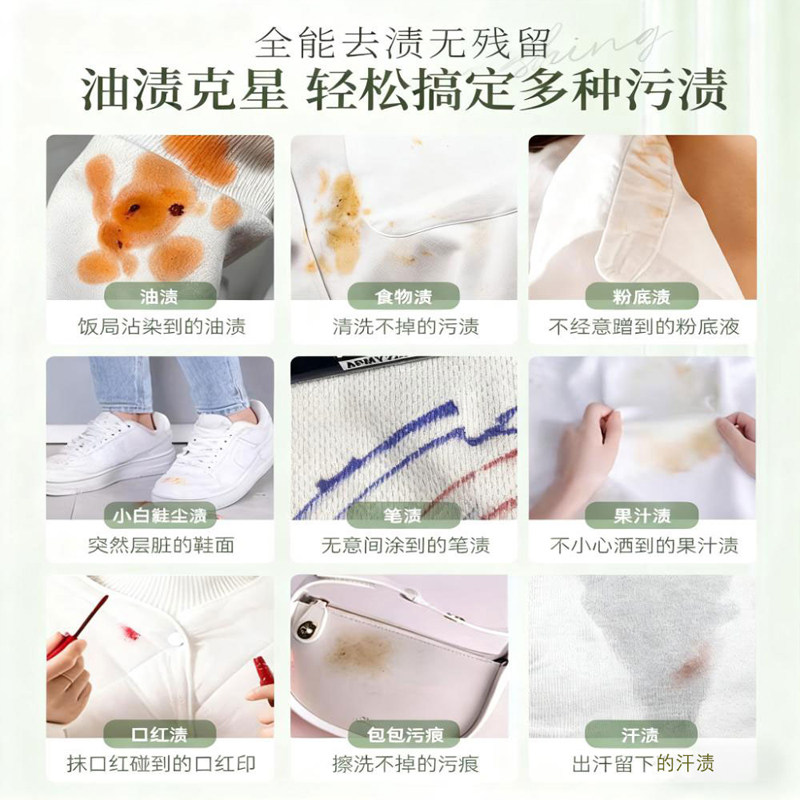 全能去渍无残留

油渍克星 轻松搞定多种污渍

油渍
饭局沾染到的油渍

食物渍
清洗不掉的污渍

粉底渍
不经意蹭到的粉底液

小白鞋尘渍
突然层脏的鞋面

笔渍
无意间涂到的笔渍

果汁渍
不小心洒到的果汁渍

口红渍
抹口红碰到的口红印

包包污痕
擦洗不掉的污痕

汗渍
出汗留下的汗渍