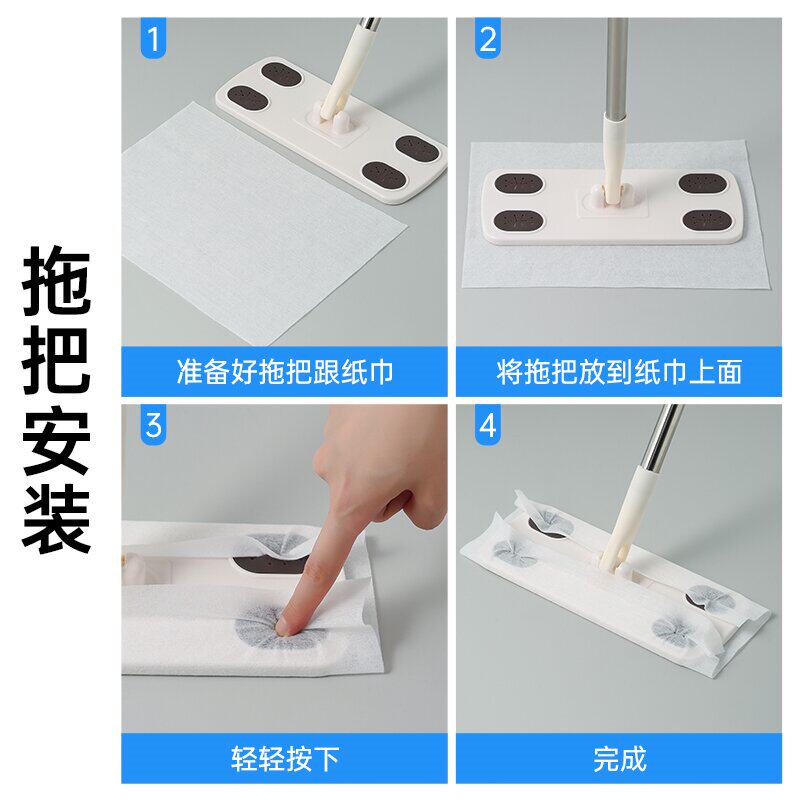 拖把安装

1
准备好拖把跟纸巾

2
将拖把放到纸巾上面

3
轻轻按下

4
完成