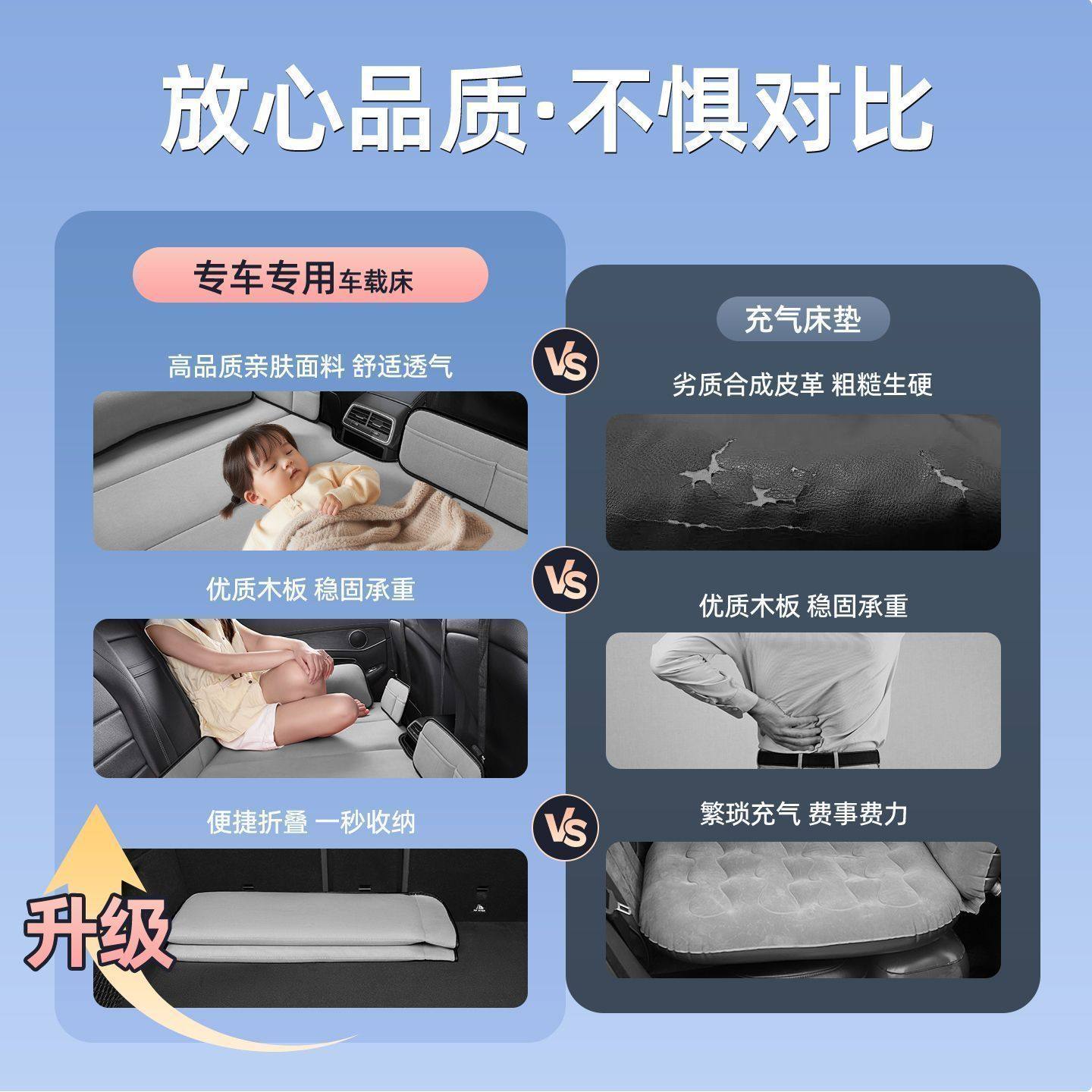 放心品质·不惧对比

专车专用车载床

高品质亲肤面料 舒适透气

优质木板 稳固承重

便捷折叠 一秒收纳

升级

VS

VS

VS

充气床垫

劣质合成皮革 粗糙生硬

优质木板 稳固承重

繁琐充气 费事费力