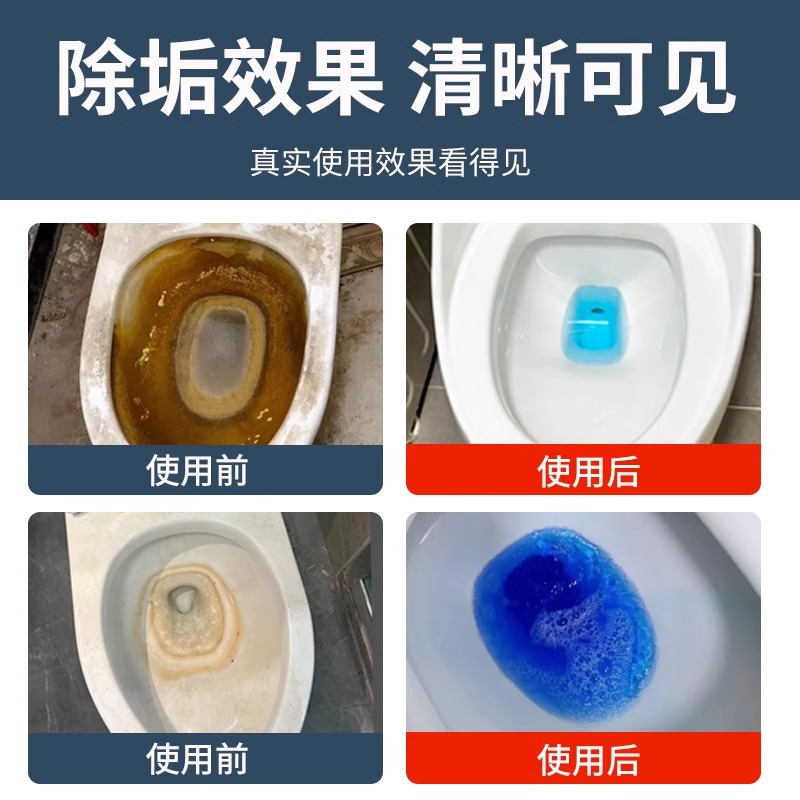 除垢效果 清晰可见

真实使用效果看得见

使用前

使用后

使用前

使用后