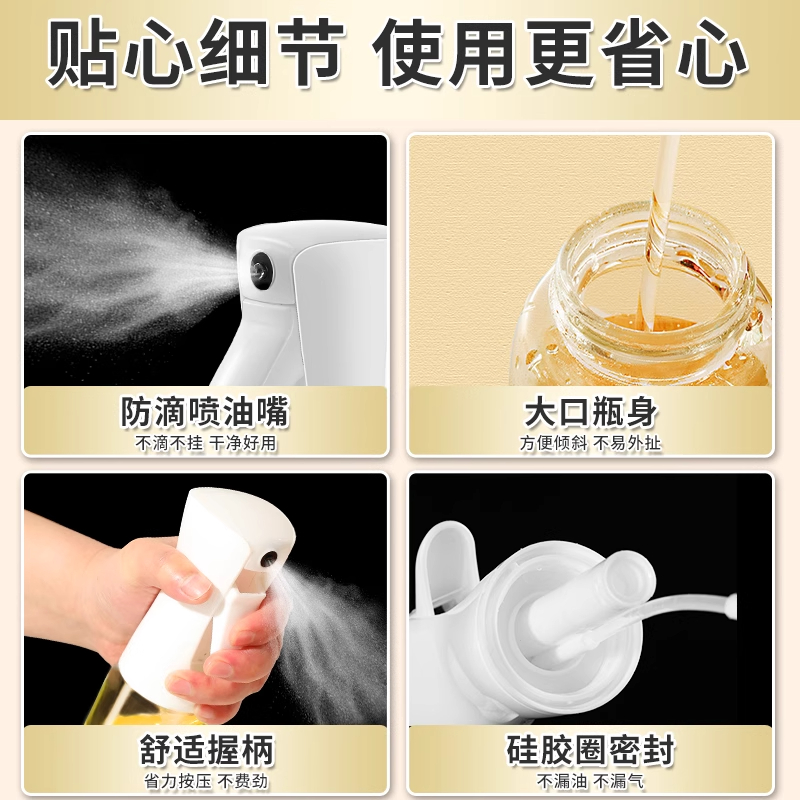 贴心细节 使用更省心

防滴喷油嘴
不滴不挂 干净好用

大口瓶身
方便倾斜 不易外扯

舒适握柄
省力按压 不费劲

硅胶圈密封
不漏油 不漏气