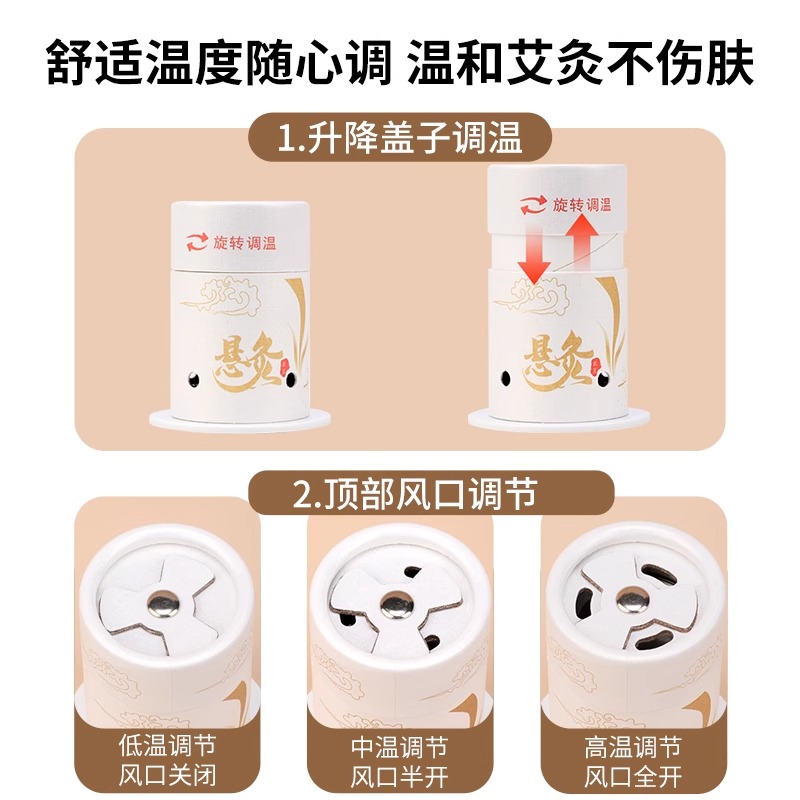 舒适温度随心调 温和艾灸不伤肤

1.升降盖子调温

旋转调温

悬灸

旋转调温

悬灸

2.顶部风口调节

低温调节
风口关闭

中温调节
风口半开

高温调节
风口全开