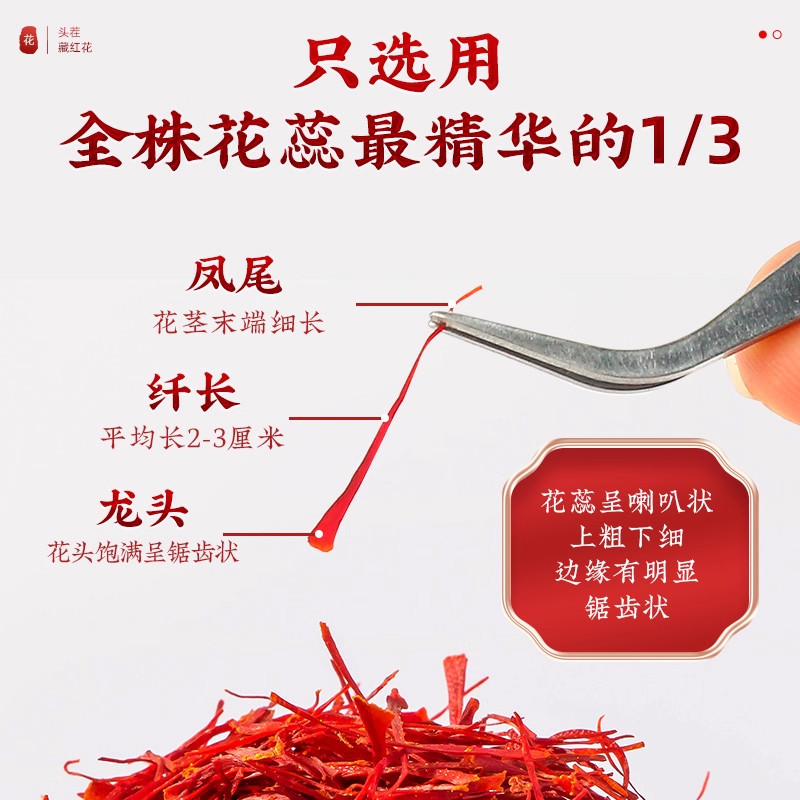 花 头茬 藏红花

只选用
全株花蕊最精华的1/3

凤尾
花茎末端细长

纤长
平均长2-3厘米

龙头
花头饱满呈锯齿状

花蕊呈喇叭状
上粗下细
边缘有明显
锯齿状