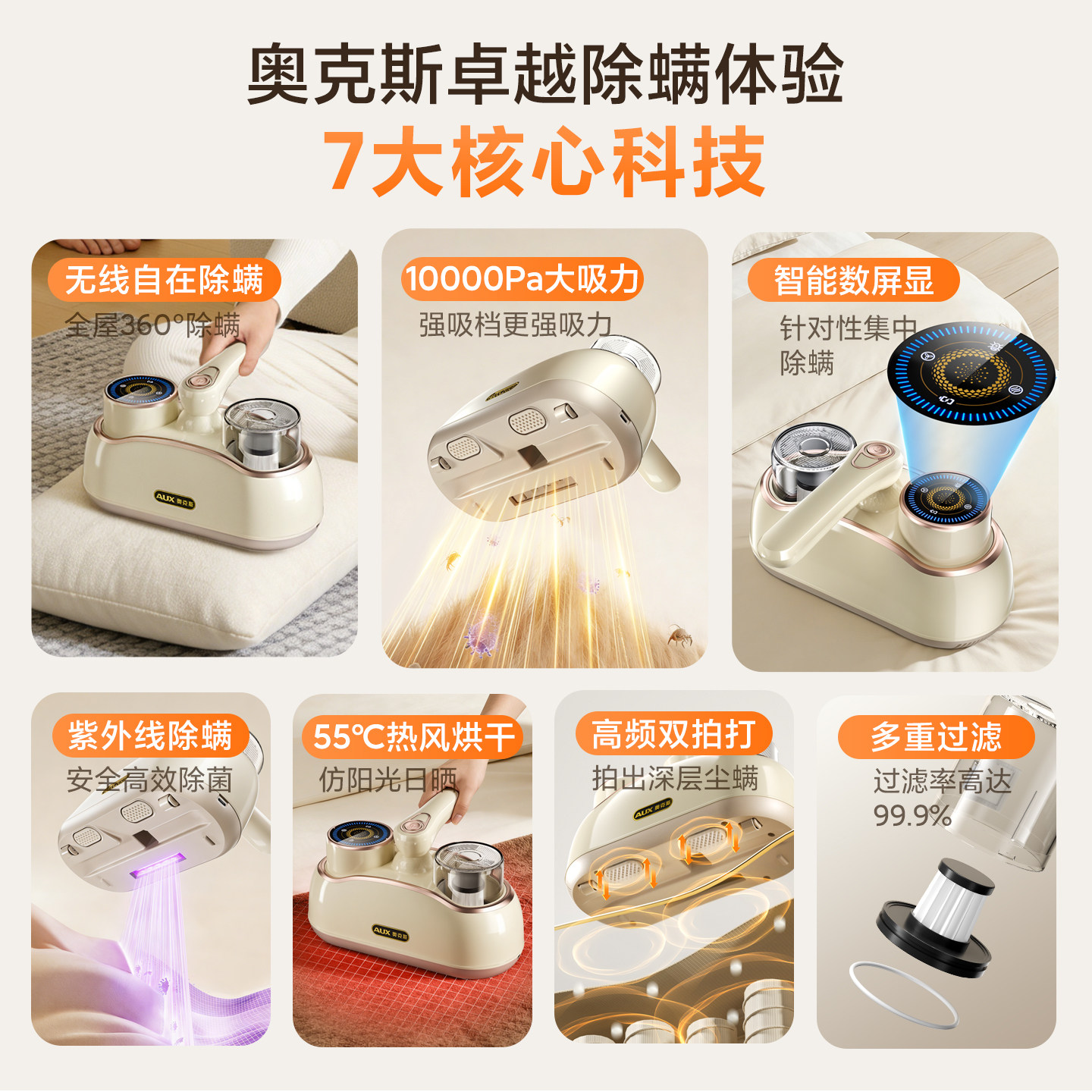 奥克斯卓越除螨体验
7大核心科技

无线自在除螨
全屋360°除螨

AUX 奥克斯

10000Pa大吸力
强吸档更强吸力

智能数屏显
针对性集中除螨

紫外线除螨
安全高效除菌

55℃热风烘干
仿阳光日晒

AUX 奥克斯

高频双拍打
拍出深层尘螨

AUX 奥克斯

多重过滤
过滤率高达99.9%